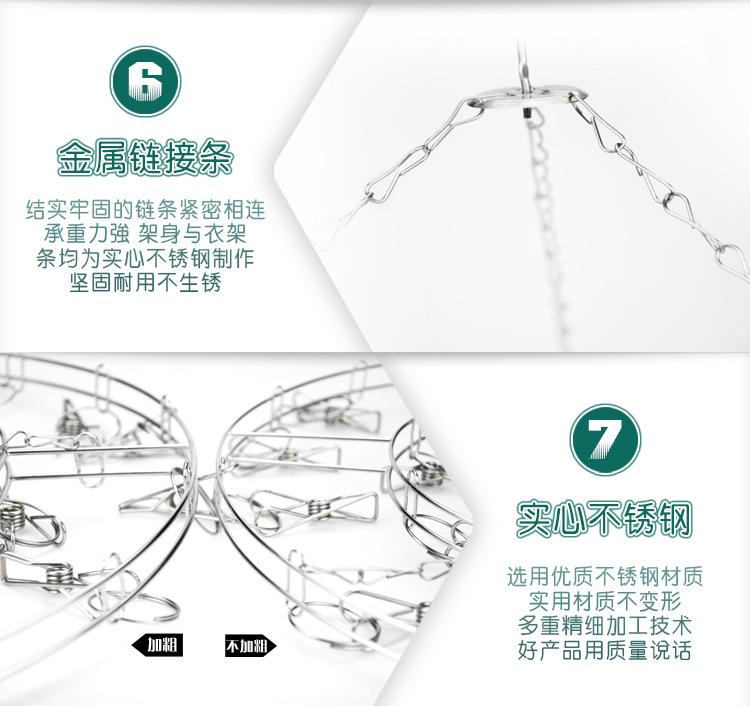 6

金属链接条

结实牢固的链条紧密相连
承重力強 架身与衣架
条均为实心不锈钢制作
坚固耐用不生锈

加粗

不加粗

7

实心不锈钢

选用优质不锈钢材质
实用材质不变形
多重精细加工技术
好产品用质量说话