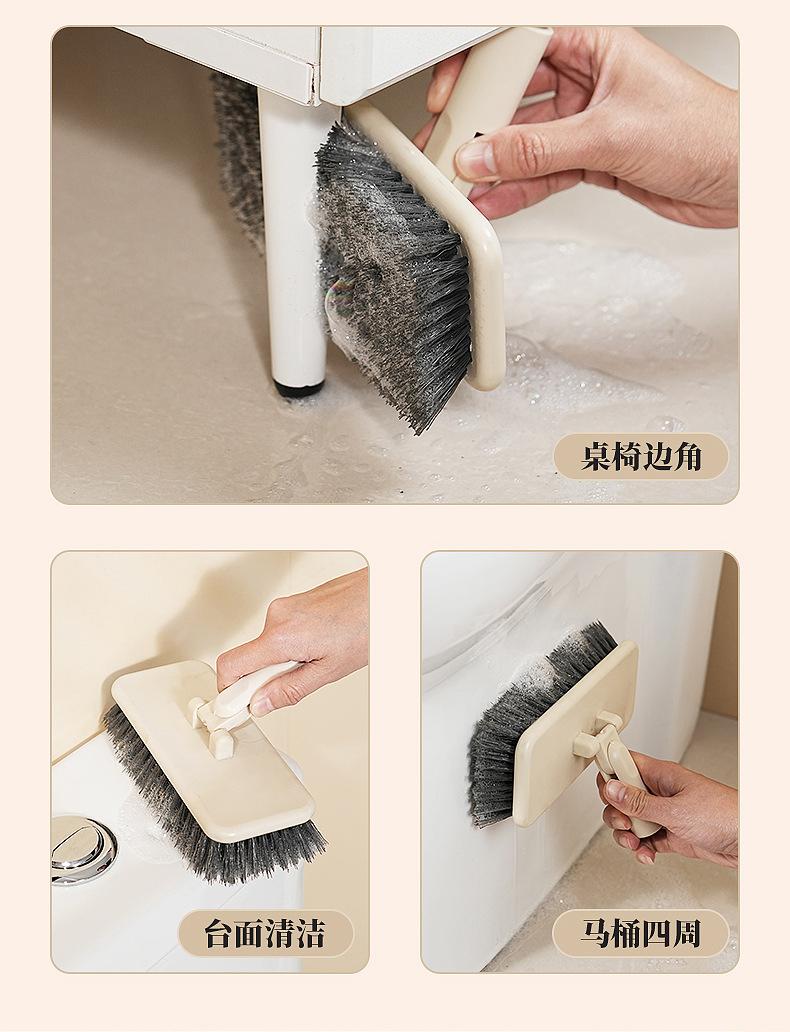 桌椅边角

台面清洁

马桶四周