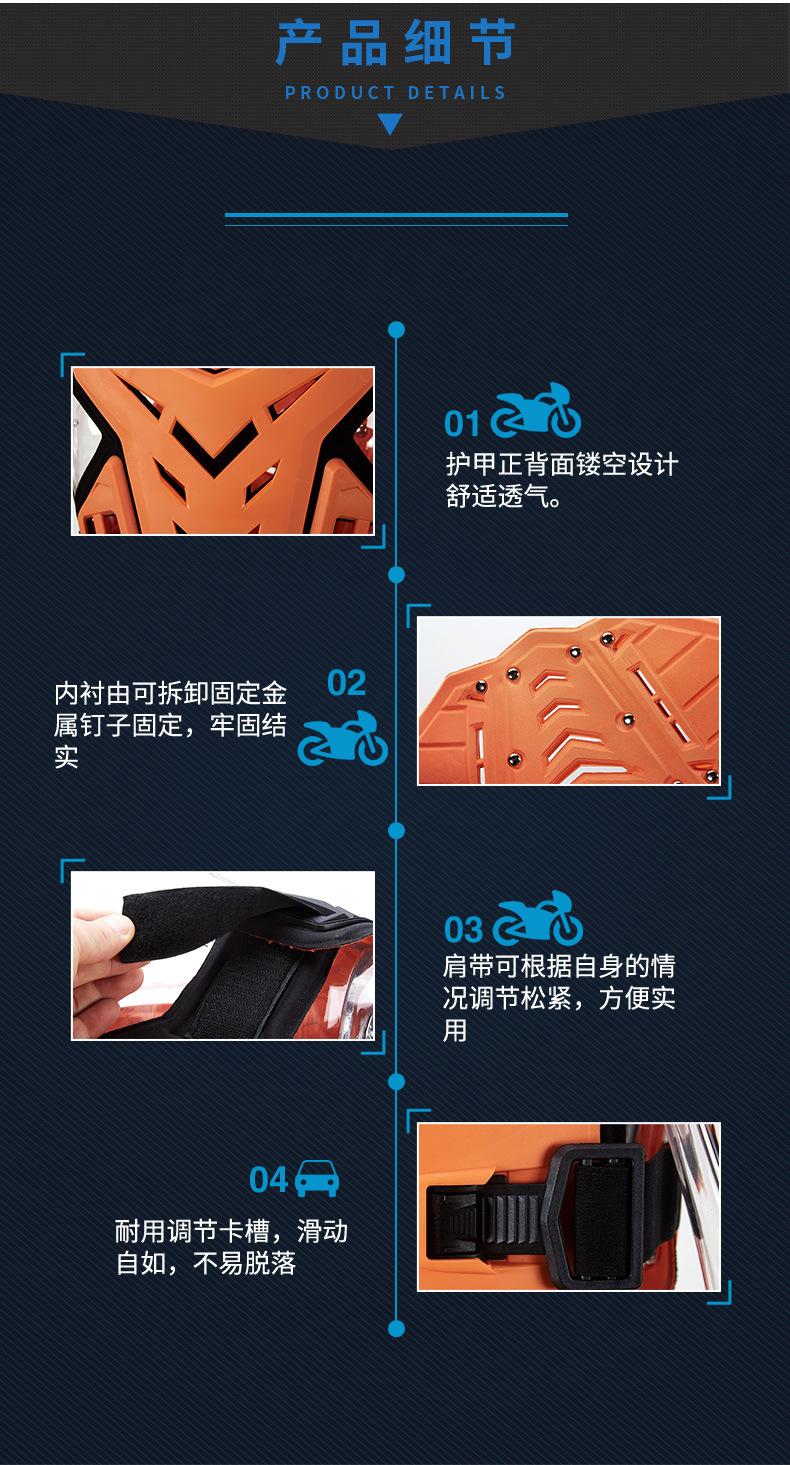 产品细节
PRODUCT DETAILS

01
护甲正背面镂空设计舒适透气。

02
内衬由可拆卸固定金属钉子固定，牢固结实

03
肩带可根据自身的情况调节松紧，方便实用

04
耐用调节卡槽，滑动自如，不易脱落