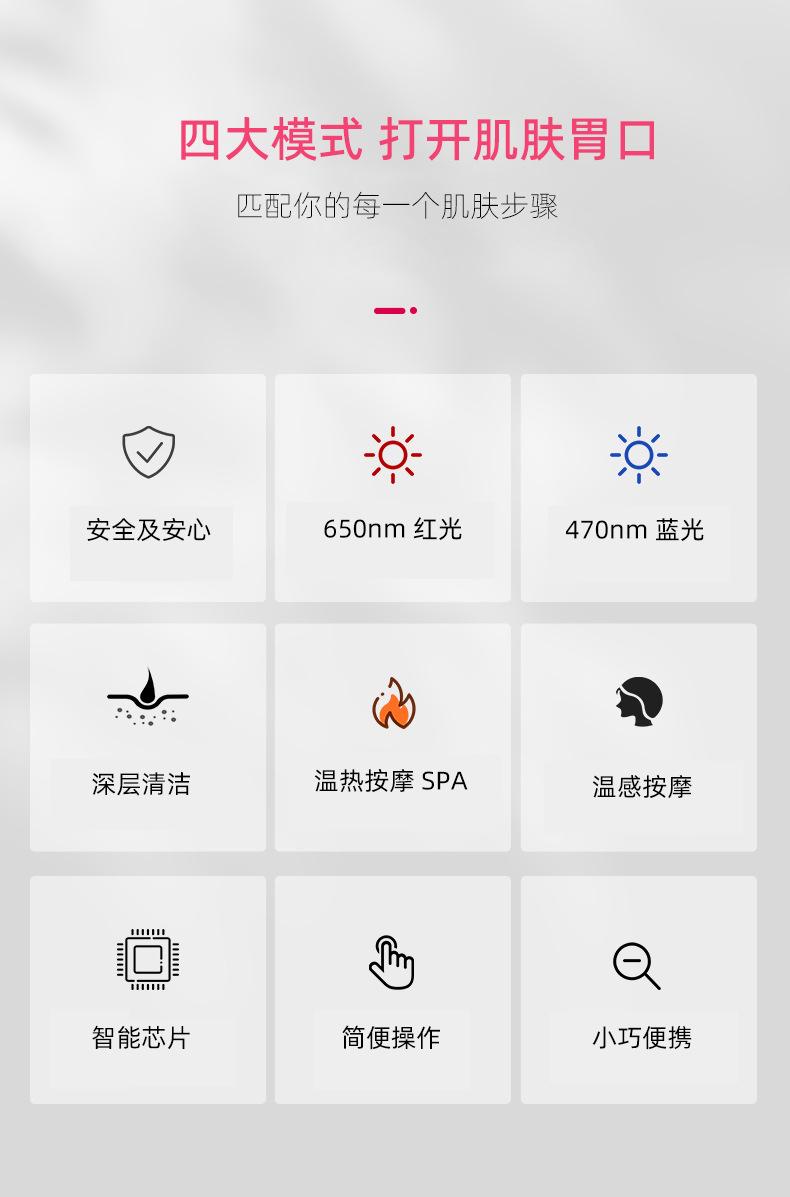 四大模式 打开肌肤胃口

匹配你的每一个肌肤步骤

安全及安心

650nm 红光

470nm 蓝光

深层清洁

温热按摩 SPA

温感按摩

智能芯片

简便操作

小巧便携