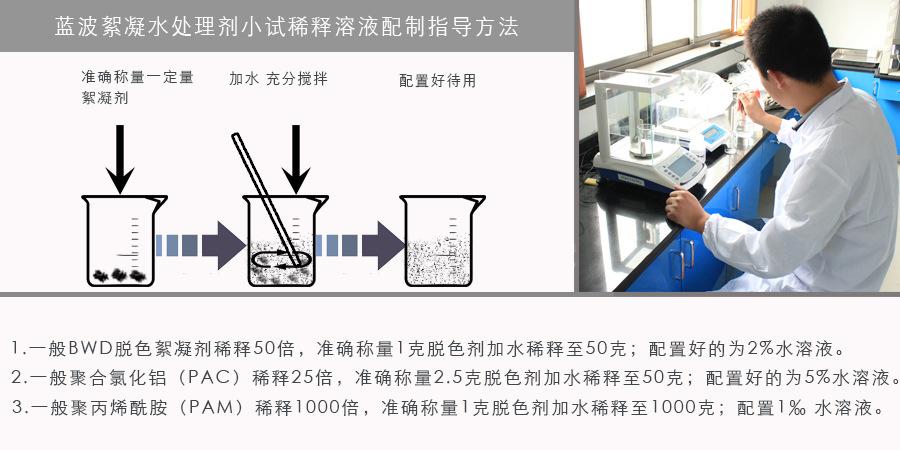 蓝波絮凝水处理剂小试稀释溶液配制指导方法

准确称量一定量絮凝剂

加水 充分搅拌

配置好待用

1.一般BWD脱色絮凝剂稀释50倍，准确称量1克脱色剂加水稀释至50克；配置好的为2%水溶液。
2.一般聚合氯化铝（PAC）稀释25倍，准确称量2.5克脱色剂加水稀释至50克；配置好的为5%水溶液。
3.一般聚丙烯酰胺（PAM）稀释1000倍，准确称量1克脱色剂加水稀释至1000克；配置1‰ 水溶液。