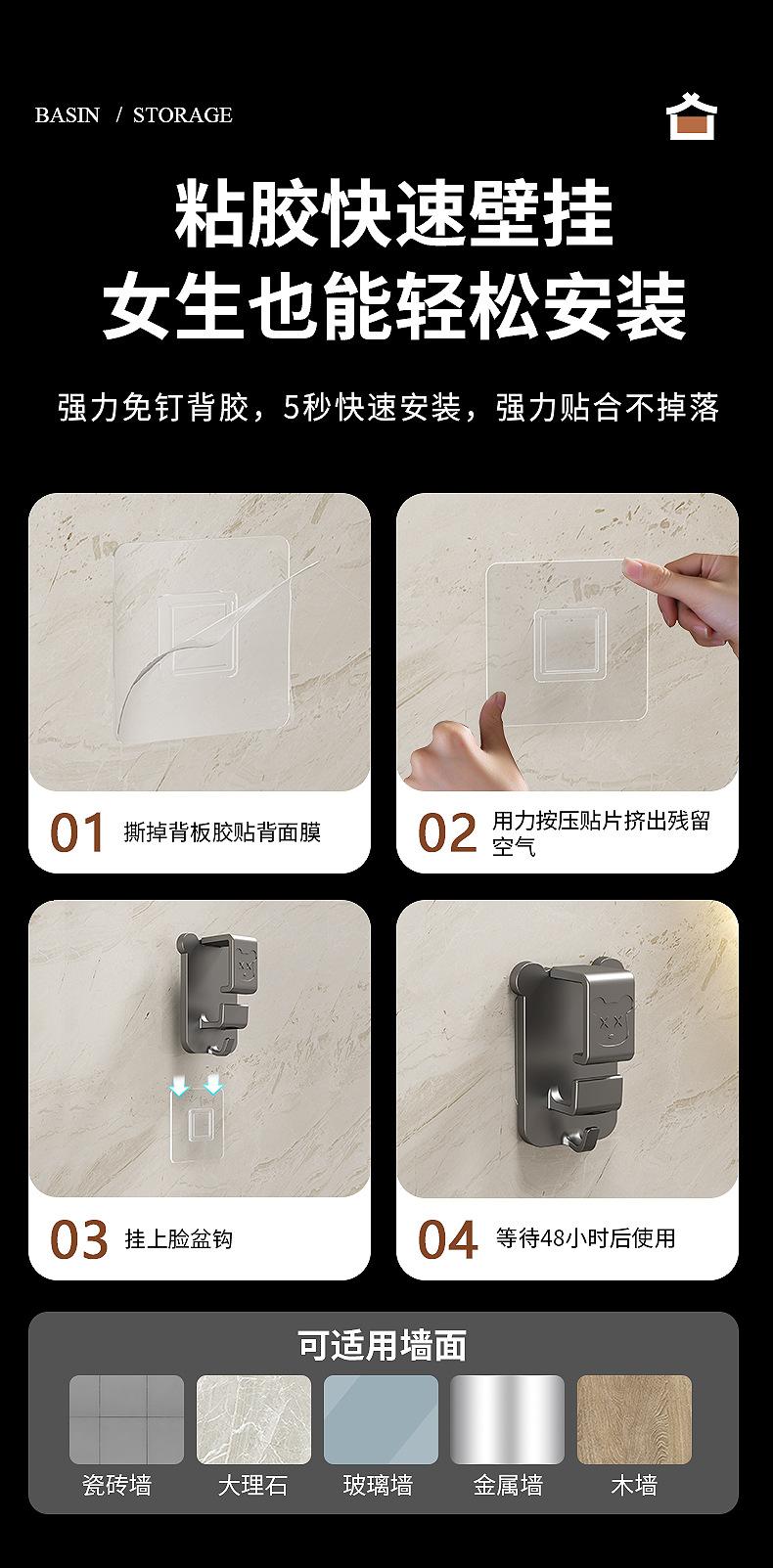 BASIN / STORAGE

粘胶快速壁挂
女生也能轻松安装

强力免钉背胶，5秒快速安装，强力贴合不掉落

01 撕掉背板胶贴背面膜

02 用力按压贴片挤出残留空气

03 挂上脸盆钩

04 等待48小时后使用

可适用墙面

瓷砖墙 大理石 玻璃墙 金属墙 木墙