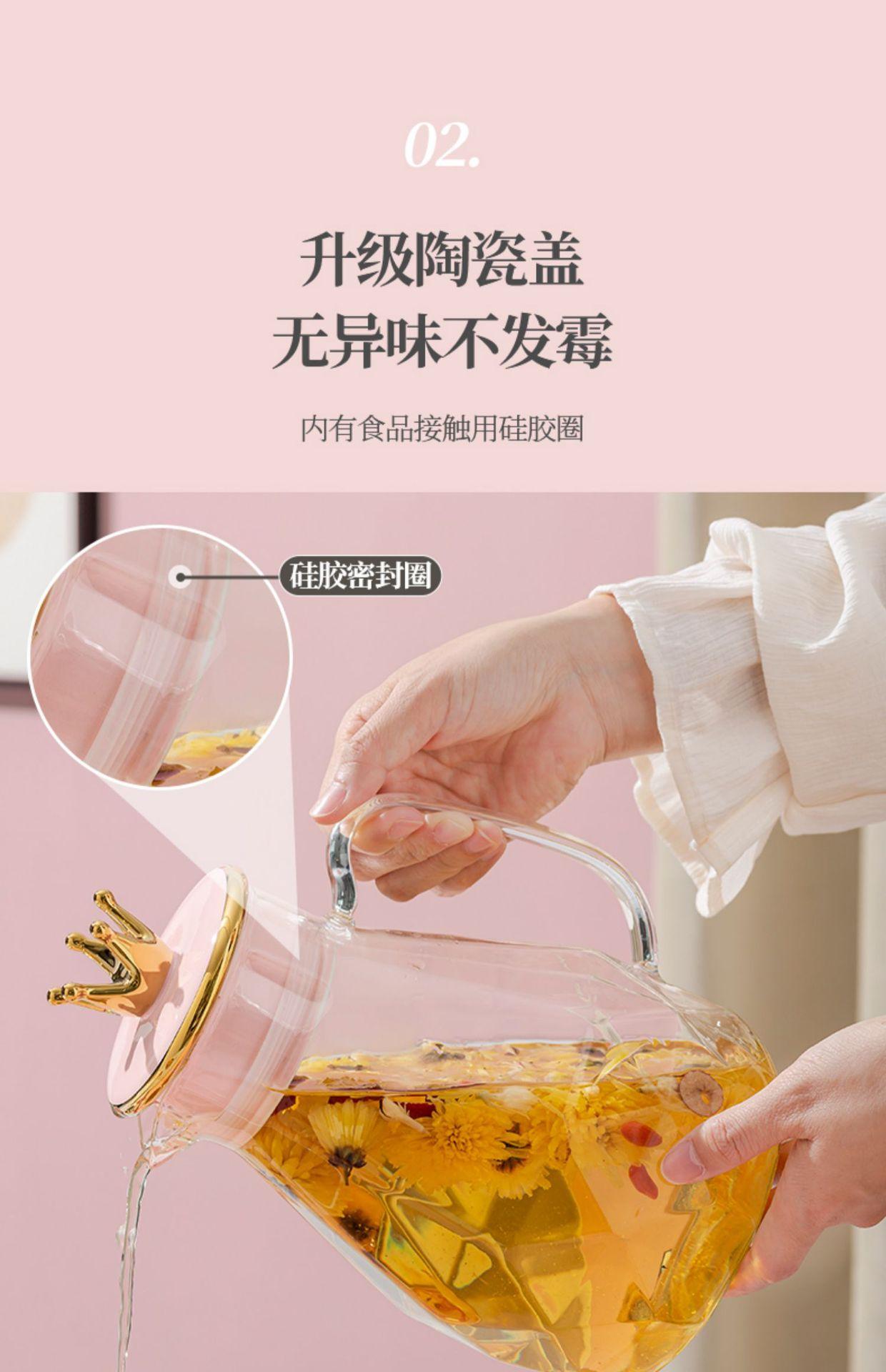 02.

升级陶瓷盖
无异味不发霉

内有食品接触用硅胶圈

硅胶密封圈