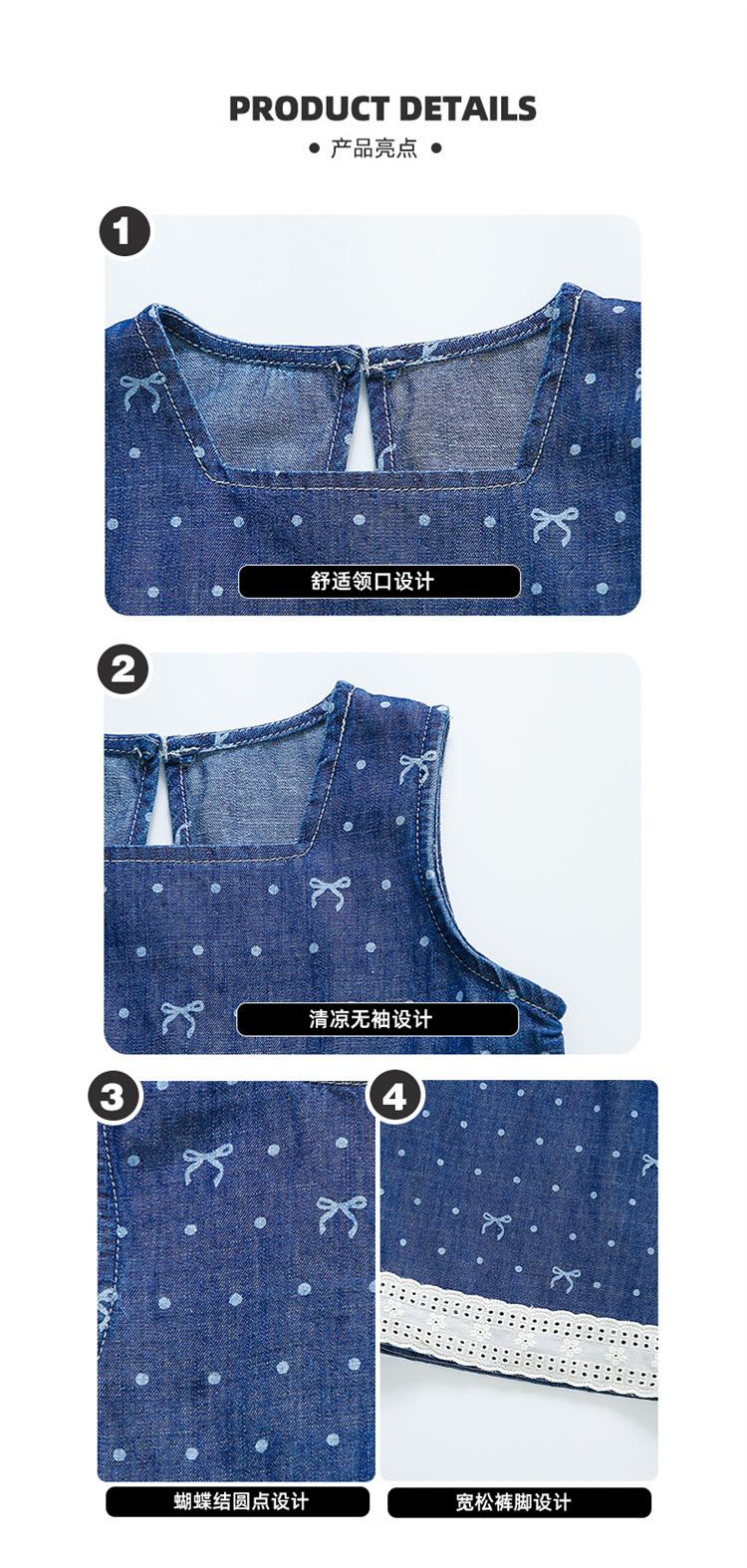 PRODUCT DETAILS
• 产品亮点 •

1
舒适领口设计

2
清凉无袖设计

3
蝴蝶结圆点设计

4
宽松裤脚设计