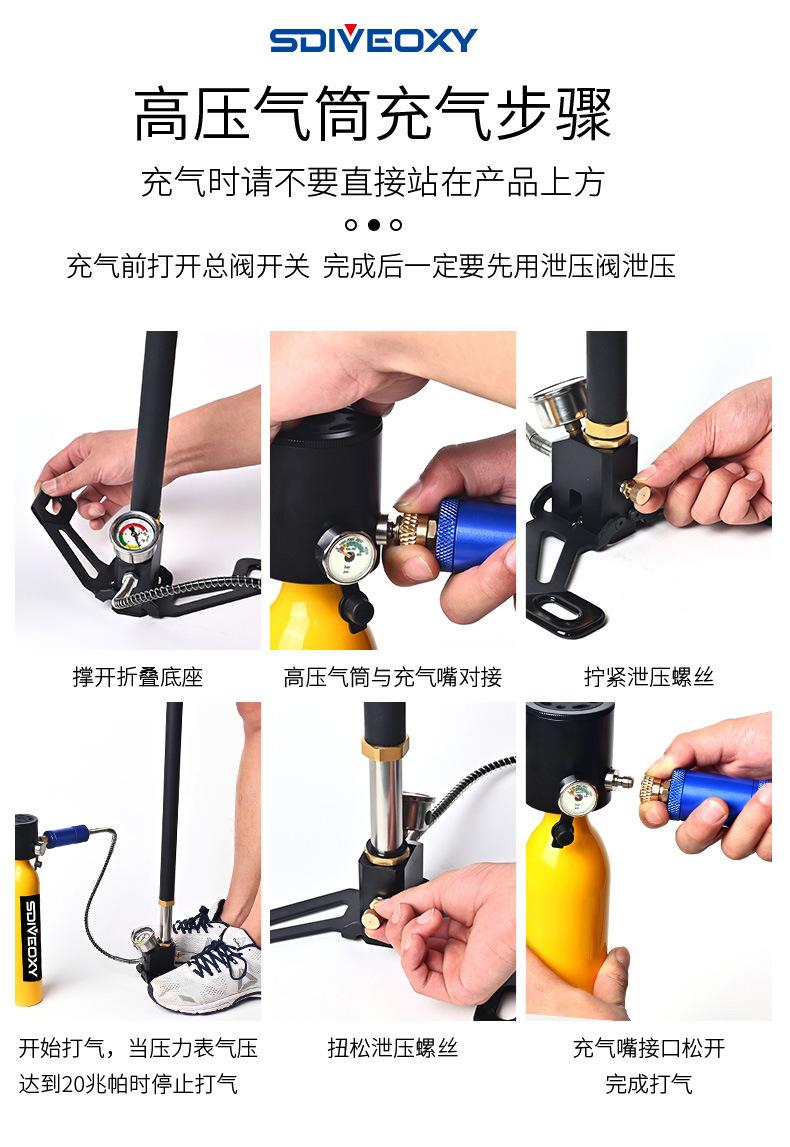 SDIVEOXY

高压气筒充气步骤

充气时请不要直接站在产品上方

充气前打开总阀开关 完成后一定要先用泄压阀泄压

撑开折叠底座

高压气筒与充气嘴对接

拧紧泄压螺丝

SDIVEOXY

开始打气，当压力表气压达到20兆帕时停止打气

扭松泄压螺丝

充气嘴接口松开完成打气