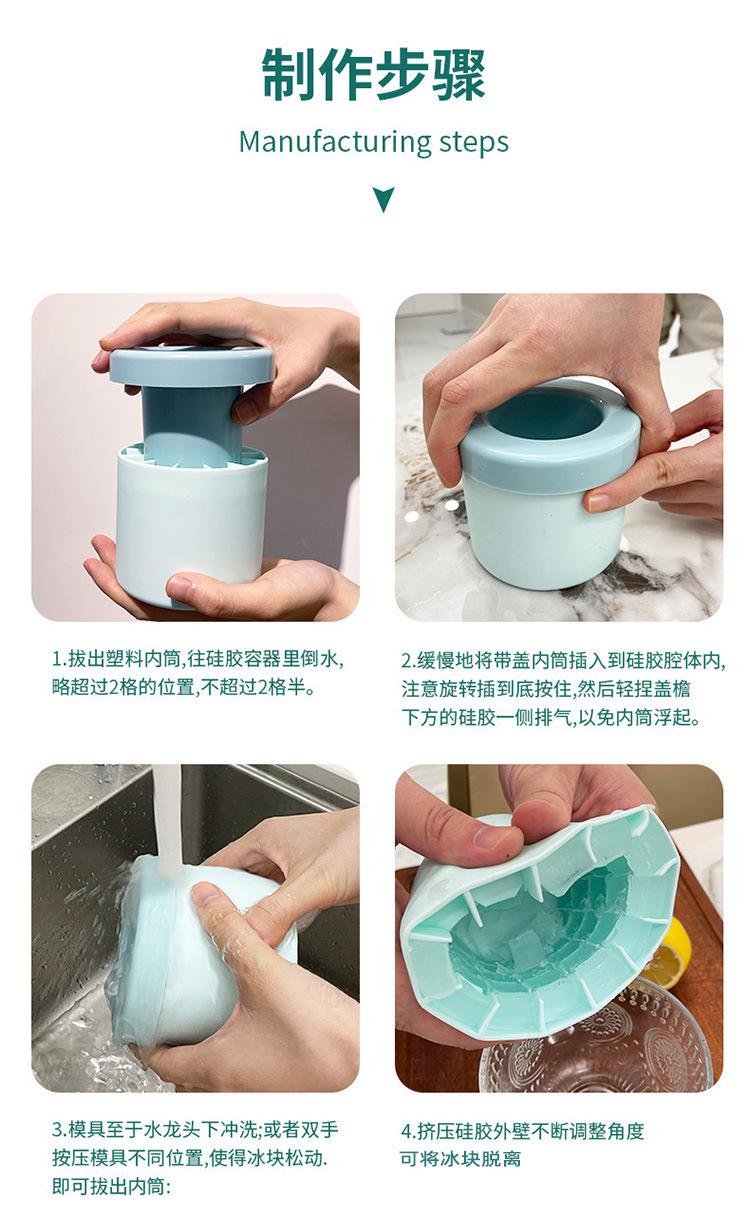 制作步骤

Manufacturing steps

1.拔出塑料内筒,往硅胶容器里倒水,略超过2格的位置,不超过2格半。

2.缓慢地将带盖内筒插入到硅胶腔体内,注意旋转插到底按住,然后轻捏盖檐下方的硅胶一侧排气,以免内筒浮起。

3.模具至于水龙头下冲洗;或者双手按压模具不同位置,使得冰块松动.即可拔出内筒:

4.挤压硅胶外壁不断调整角度可将冰块脱离