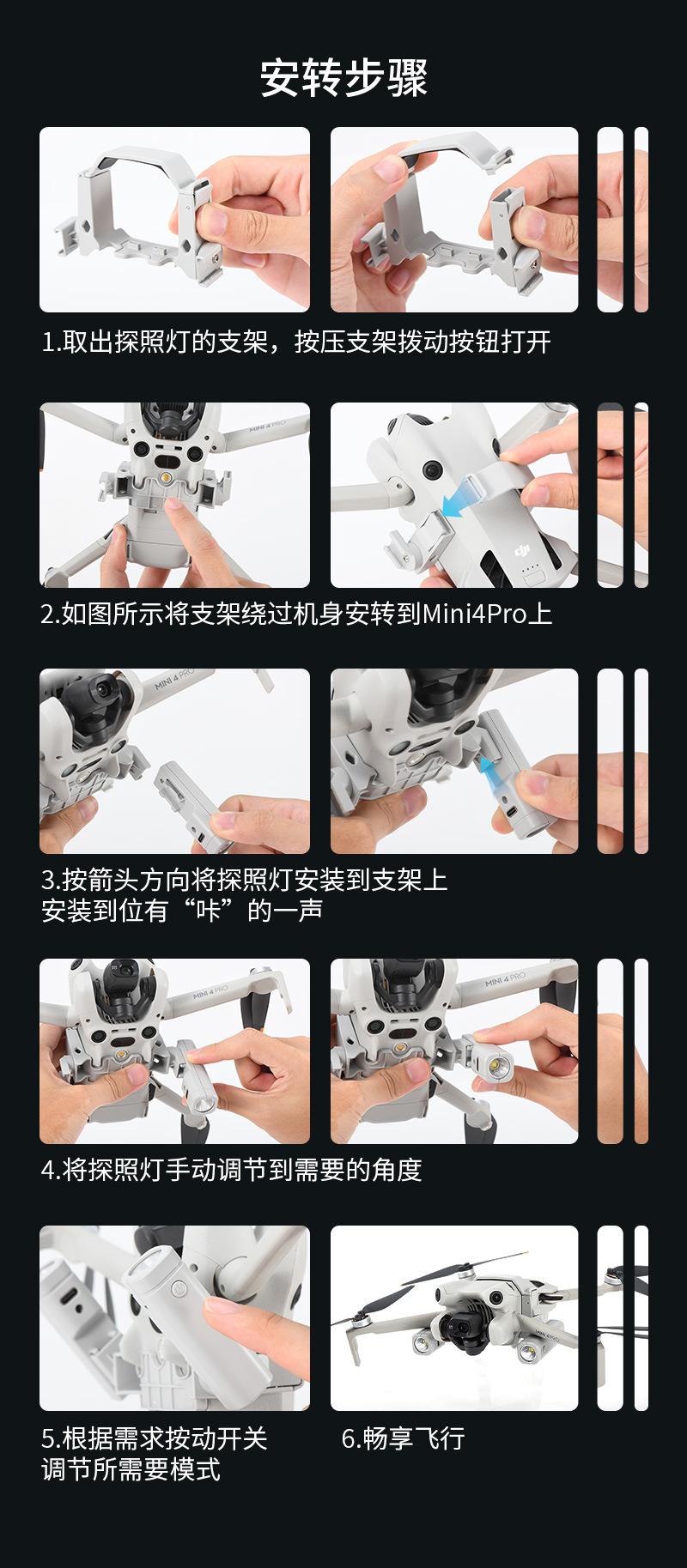 安转步骤

1.取出探照灯的支架，按压支架拨动按钮打开

MINI 4 PRO

2.如图所示将支架绕过机身安转到Mini4Pro上

MINI 4 PRO

3.按箭头方向将探照灯安装到支架上
安装到位有“咔”的一声

MINI 4 PRO

MINI 4 PRO

4.将探照灯手动调节到需要的角度

5.根据需求按动开关
调节所需要模式

6.畅享飞行