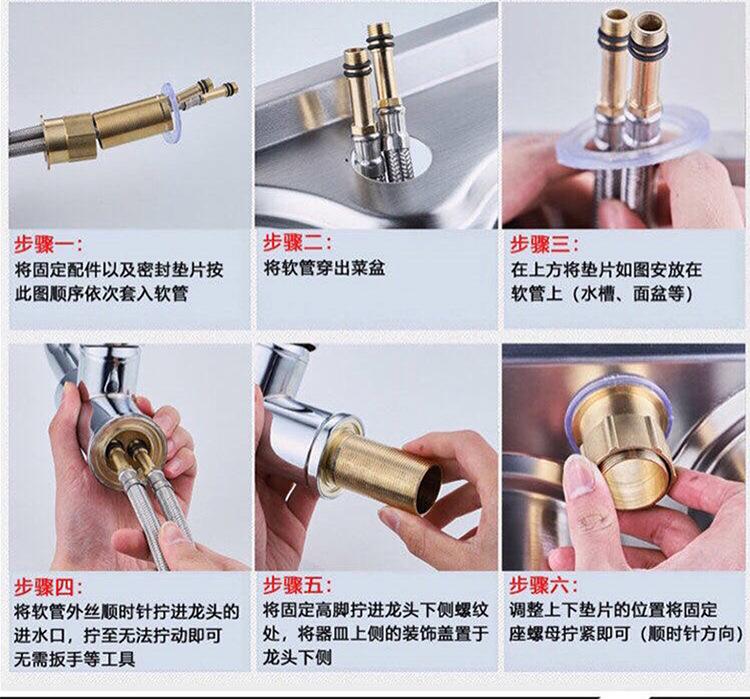 步骤一:
将固定配件以及密封垫片按此图顺序依次套入软管

步骤二:
将软管穿出菜盆

步骤三:
在上方将垫片如图安放在软管上（水槽、面盆等）

步骤四:
将软管外丝顺时针拧进龙头的进水口，拧至无法拧动即可无需扳手等工具

步骤五:
将固定高脚拧进龙头下侧螺纹处，将器皿上侧的装饰盖置于龙头下侧

步骤六:
调整上下垫片的位置将固定座螺母拧紧即可（顺时针方向）