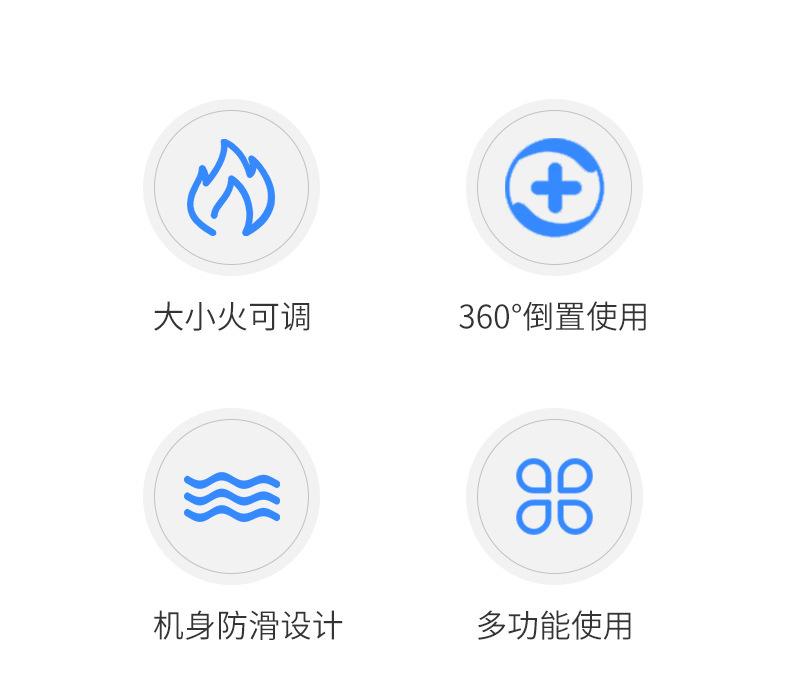 大小火可调

360°倒置使用

机身防滑设计

多功能使用