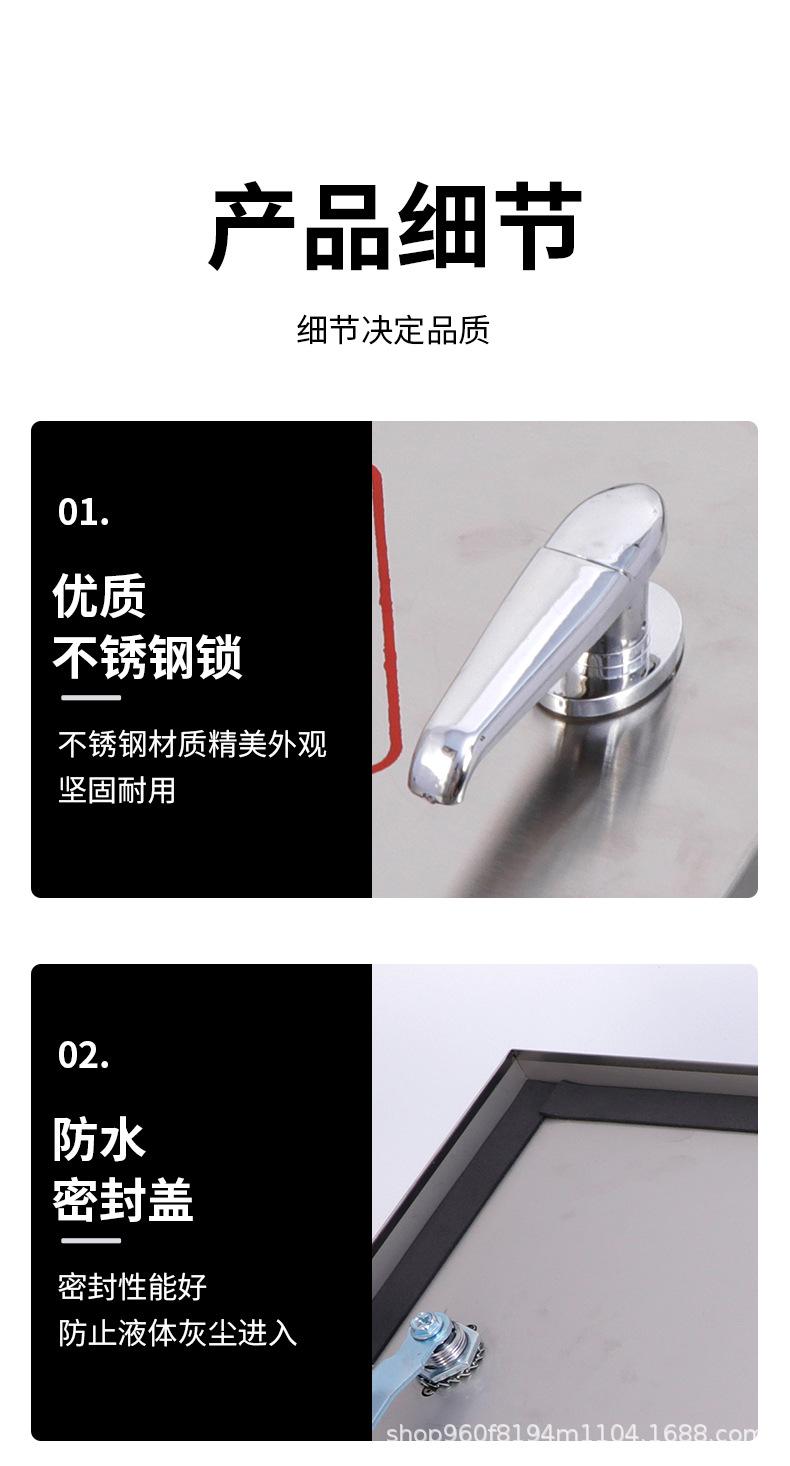 产品细节

细节决定品质

01.

优质
不锈钢锁

不锈钢材质精美外观
坚固耐用

02.

防水
密封盖

密封性能好
防止液体灰尘进入

shop960f8194m1104.1688.com