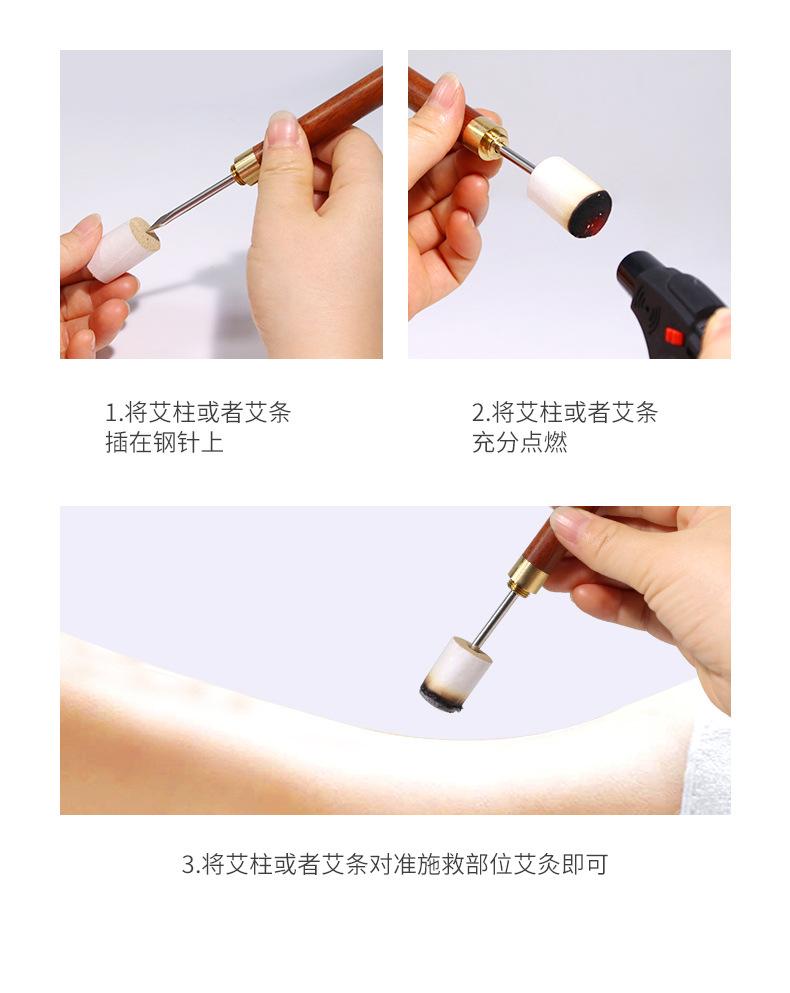 1.将艾柱或者艾条插在钢针上

2.将艾柱或者艾条充分点燃

3.将艾柱或者艾条对准施救部位艾灸即可