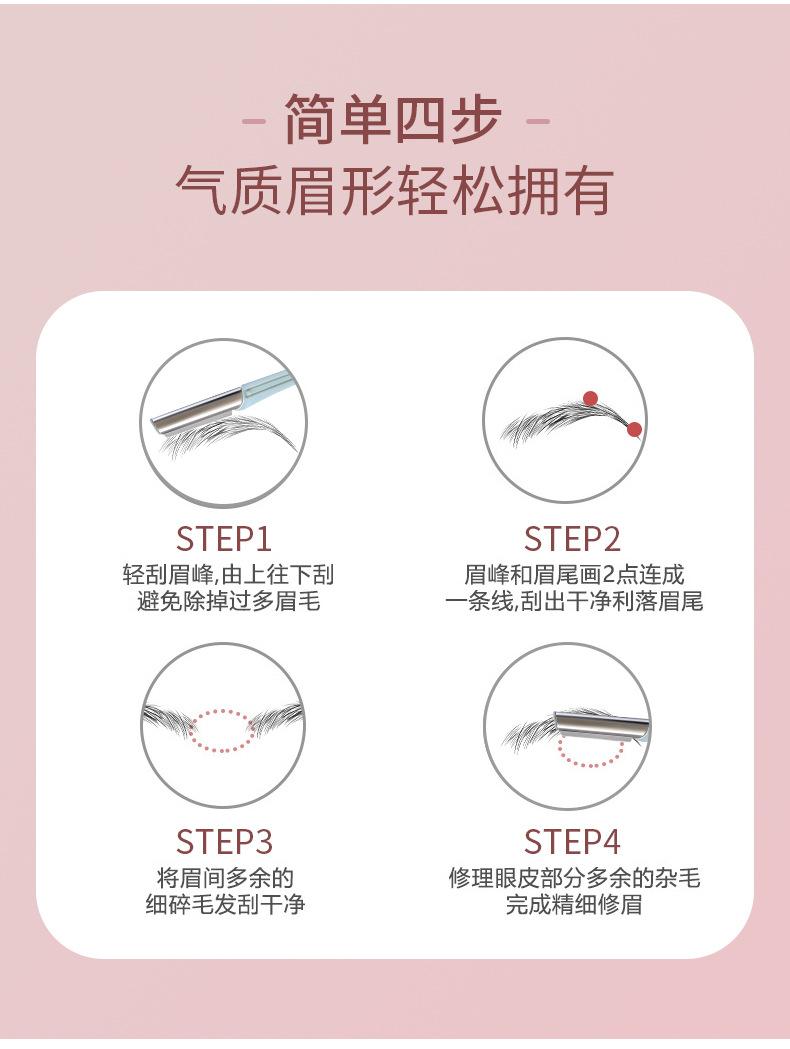 - 简单四步 -
气质眉形轻松拥有

STEP1
轻刮眉峰,由上往下刮
避免除掉过多眉毛

STEP2
眉峰和眉尾画2点连成
一条线,刮出干净利落眉尾

STEP3
将眉间多余的
细碎毛发刮干净

STEP4
修理眼皮部分多余的杂毛
完成精细修眉