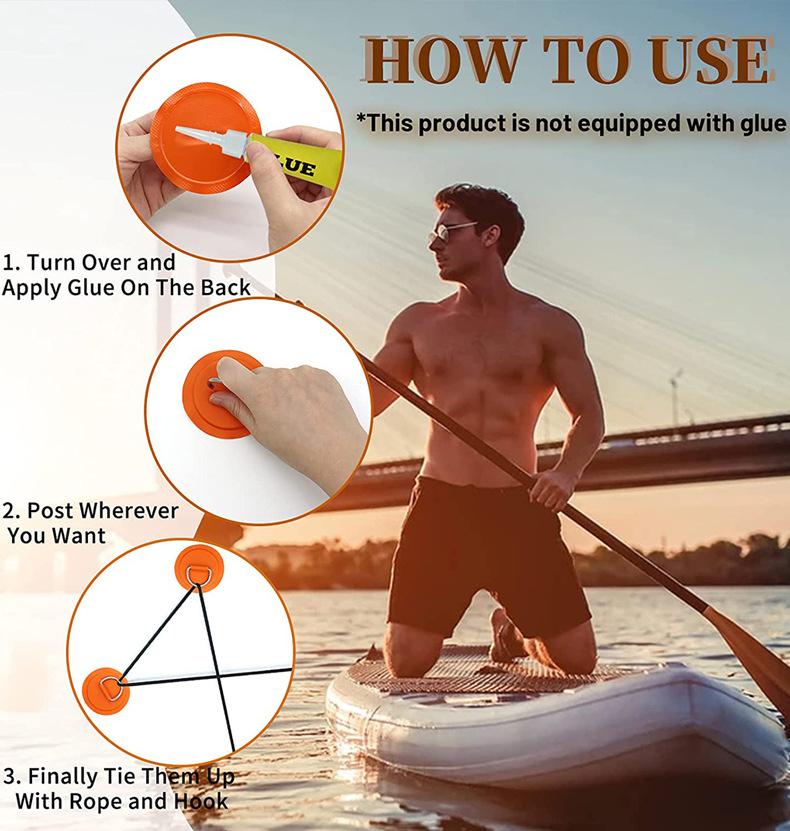 HOW TO USE

*This product is not equipped with glue

LUE

1. Turn Over and Apply Glue On The Back

2. Post Wherever You Want

3. Finally Tie Them Up With Rope and Hook