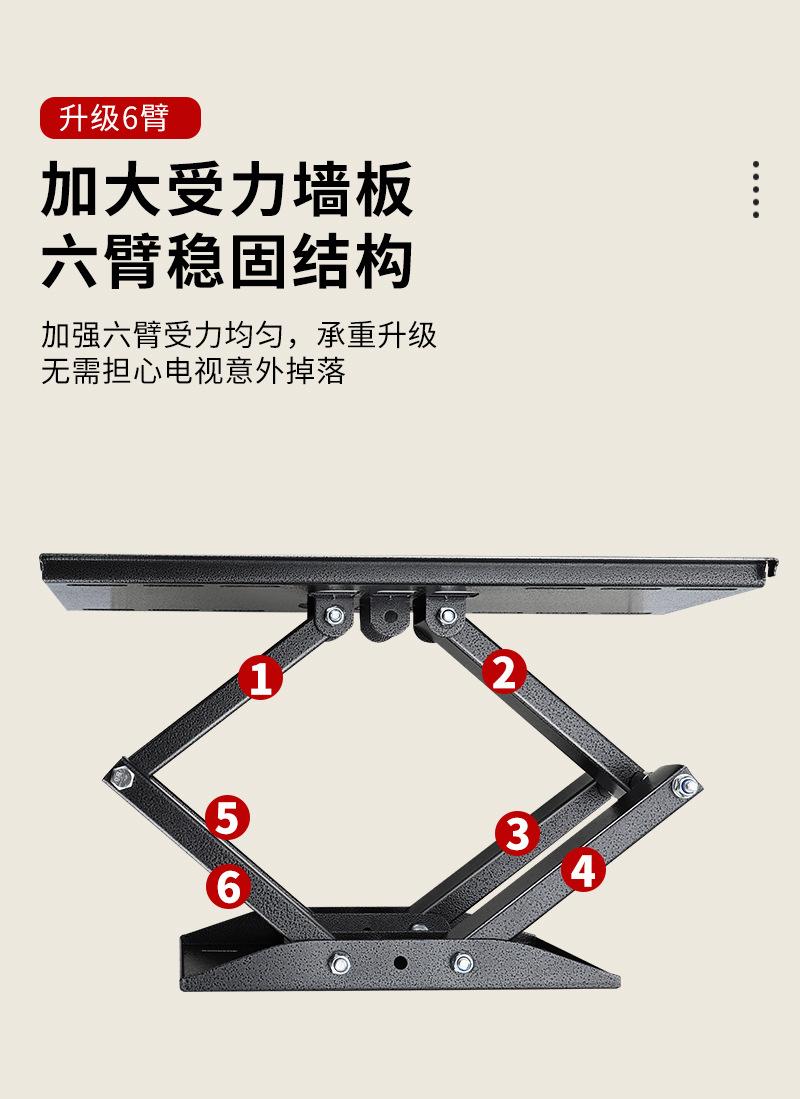 升级6臂

加大受力墙板
六臂稳固结构

加强六臂受力均匀，承重升级
无需担心电视意外掉落

1
2
5
3
6
4