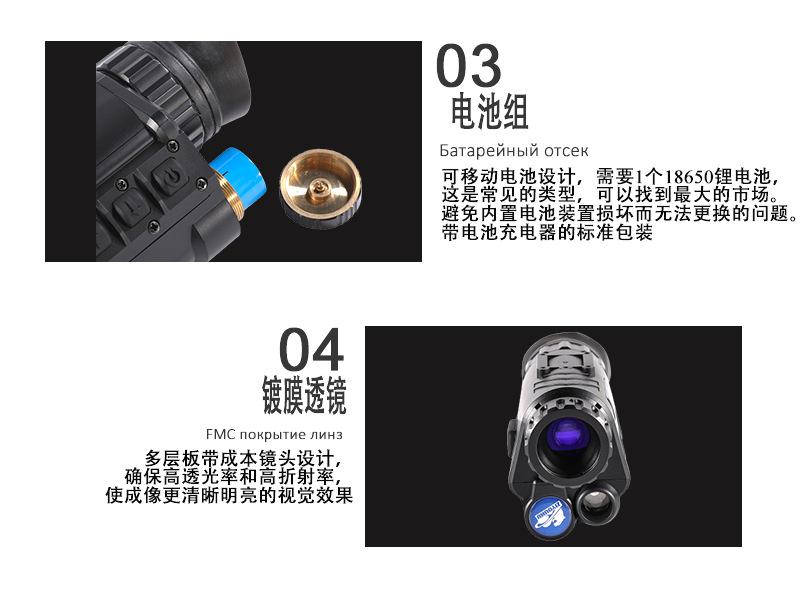 03
电池组
Батарейный отсек
可移动电池设计，需要1个18650锂电池，这是常见的类型，可以找到最大的市场。避免内置电池装置损坏而无法更换的问题。带电池充电器的标准包装

04
镀膜透镜
FMC покрытие линз
多层板带成本镜头设计，确保高透光率和高折射率，使成像更清晰明亮的视觉效果