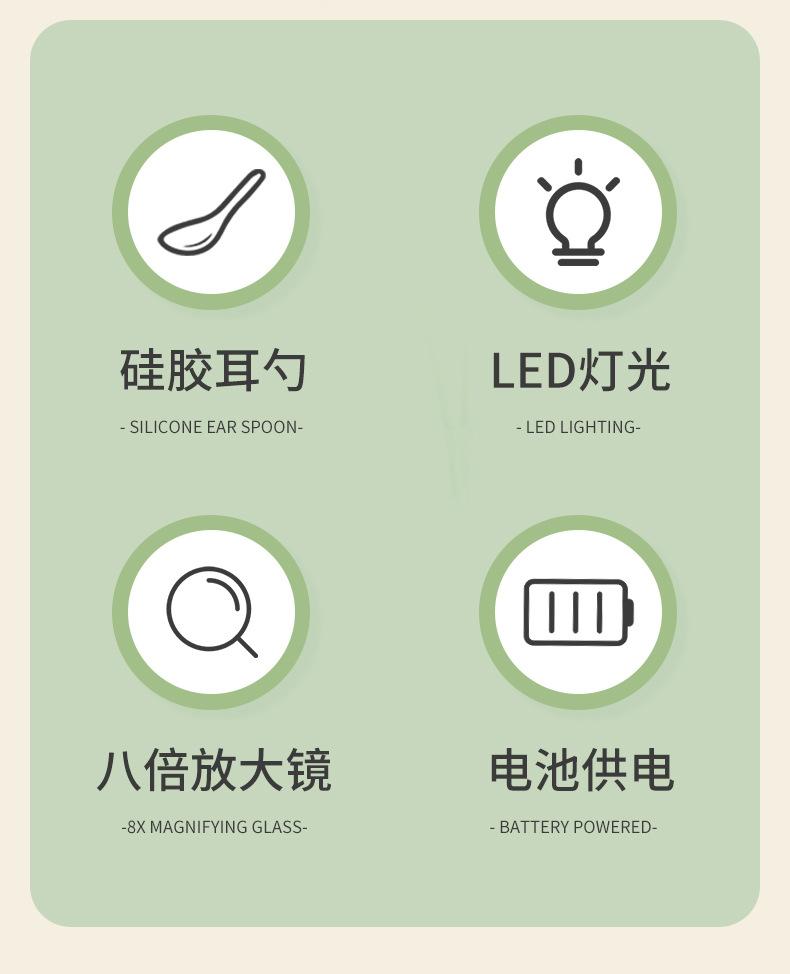 硅胶耳勺

- SILICONE EAR SPOON-

LED灯光

- LED LIGHTING-

八倍放大镜

-8X MAGNIFYING GLASS-

电池供电

- BATTERY POWERED-