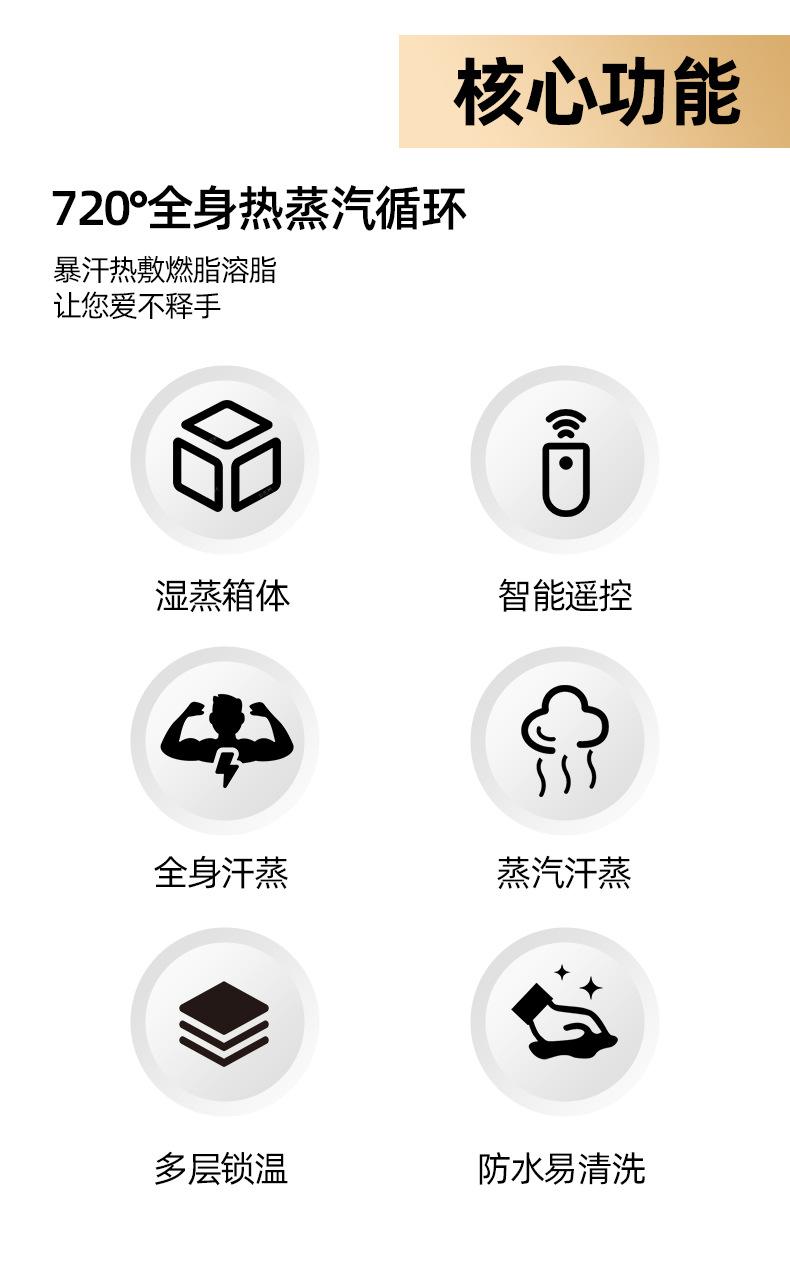 核心功能

720°全身热蒸汽循环

暴汗热敷燃脂溶脂
让您爱不释手

湿蒸箱体

智能遥控

全身汗蒸

蒸汽汗蒸

多层锁温

防水易清洗