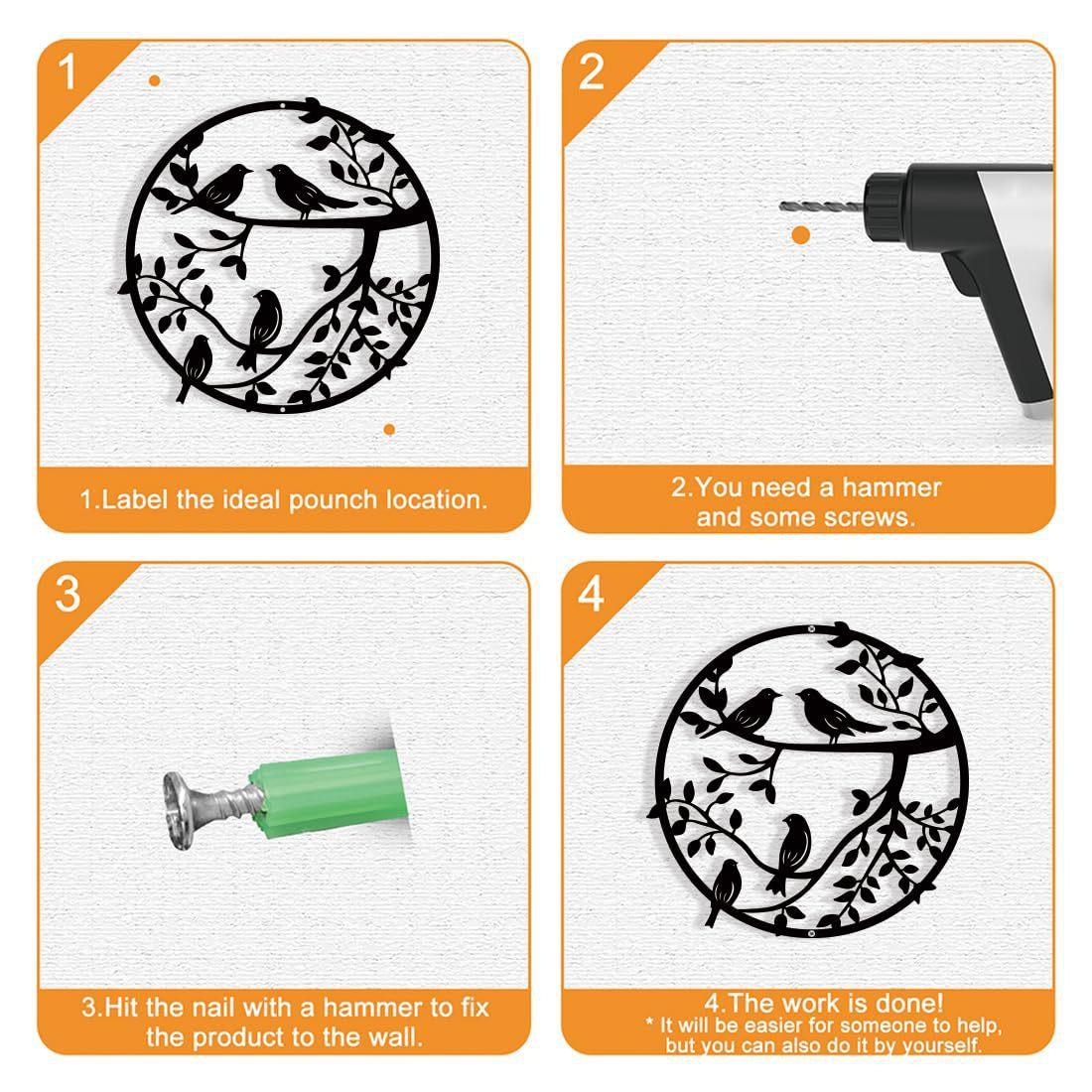 1

1.Label the ideal pounch location.

2

2.You need a hammer and some screws.

3

3.Hit the nail with a hammer to fix the product to the wall.

4

4.The work is done!
* It will be easier for someone to help, but you can also do it by yourself.