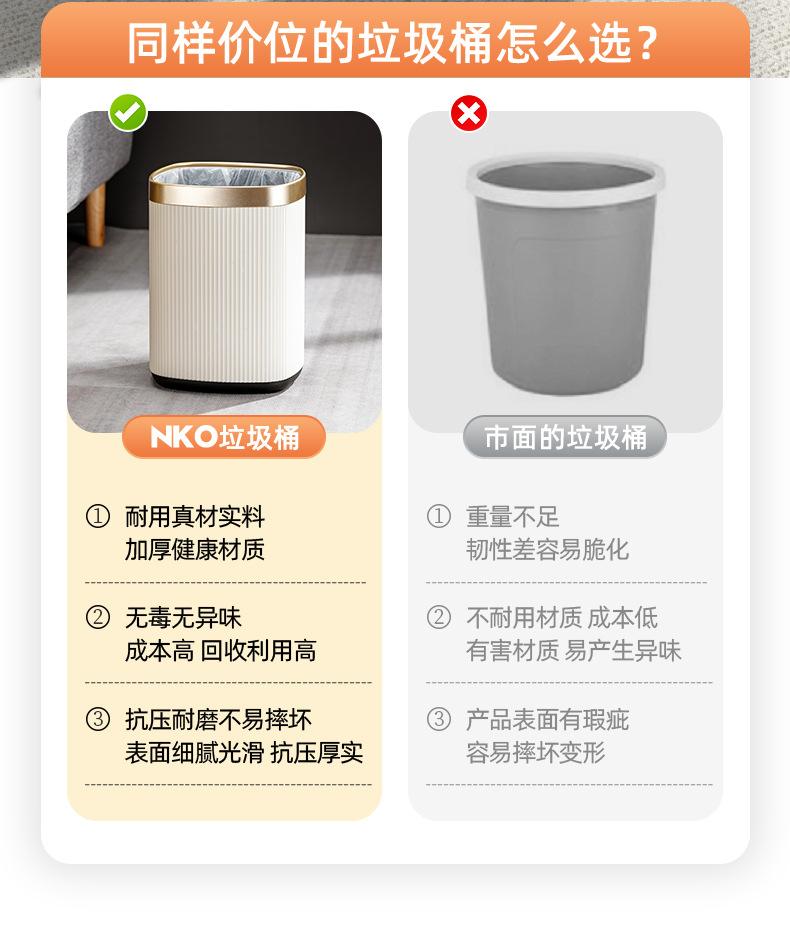 同样价位的垃圾桶怎么选？

NKO垃圾桶

① 耐用真材实料
加厚健康材质

② 无毒无异味
成本高 回收利用高

③ 抗压耐磨不易摔坏
表面细腻光滑 抗压厚实

市面的垃圾桶

① 重量不足
韧性差容易脆化

② 不耐用材质 成本低
有害材质 易产生异味

③ 产品表面有瑕疵
容易摔坏变形