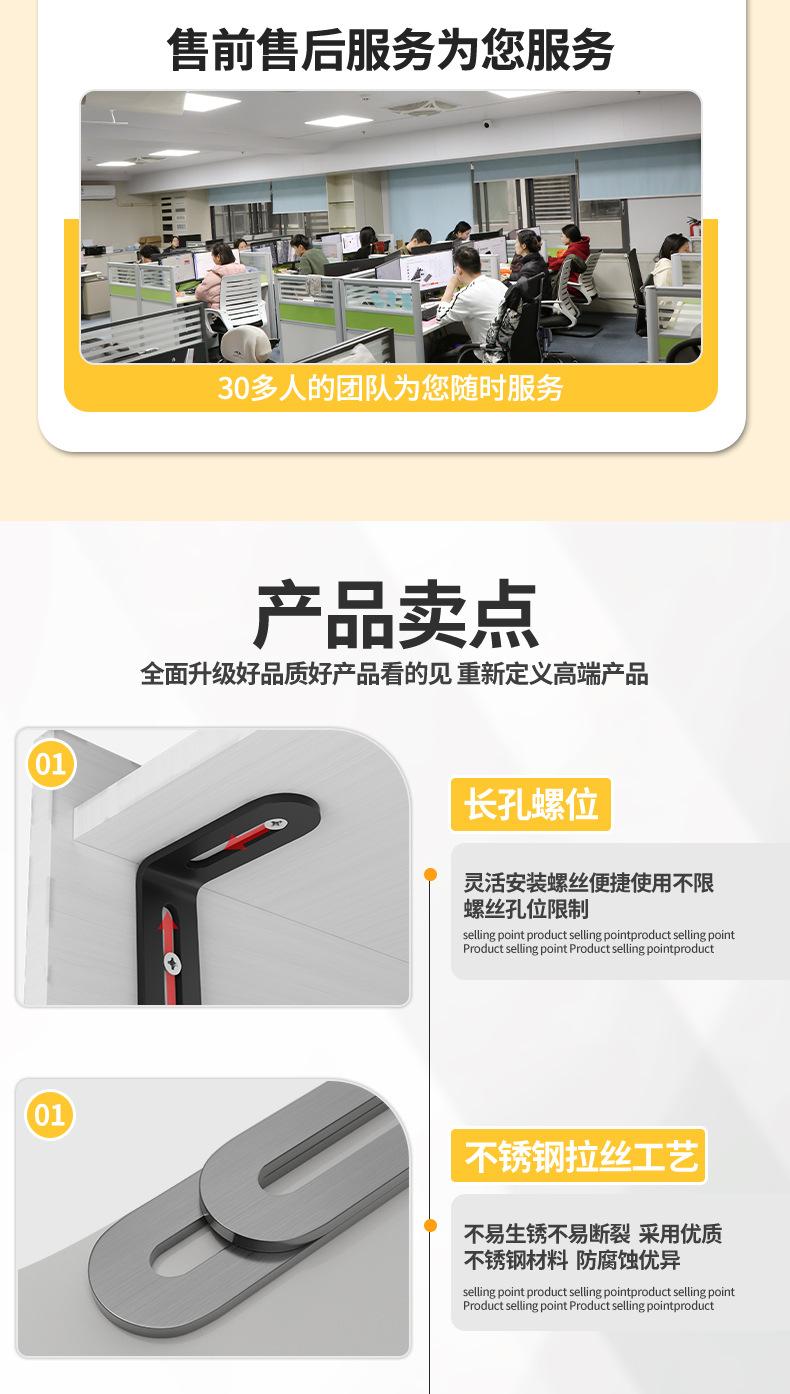 售前售后服务为您服务

30多人的团队为您随时服务

产品卖点

全面升级好品质好产品看的见 重新定义高端产品

01

长孔螺位

灵活安装螺丝便捷使用不限螺丝孔位限制

selling point product selling pointproduct selling point Product selling point Product selling pointproduct

01

不锈钢拉丝工艺

不易生锈不易断裂 采用优质不锈钢材料 防腐蚀优异

selling point product selling pointproduct selling point Product selling point Product selling pointproduct