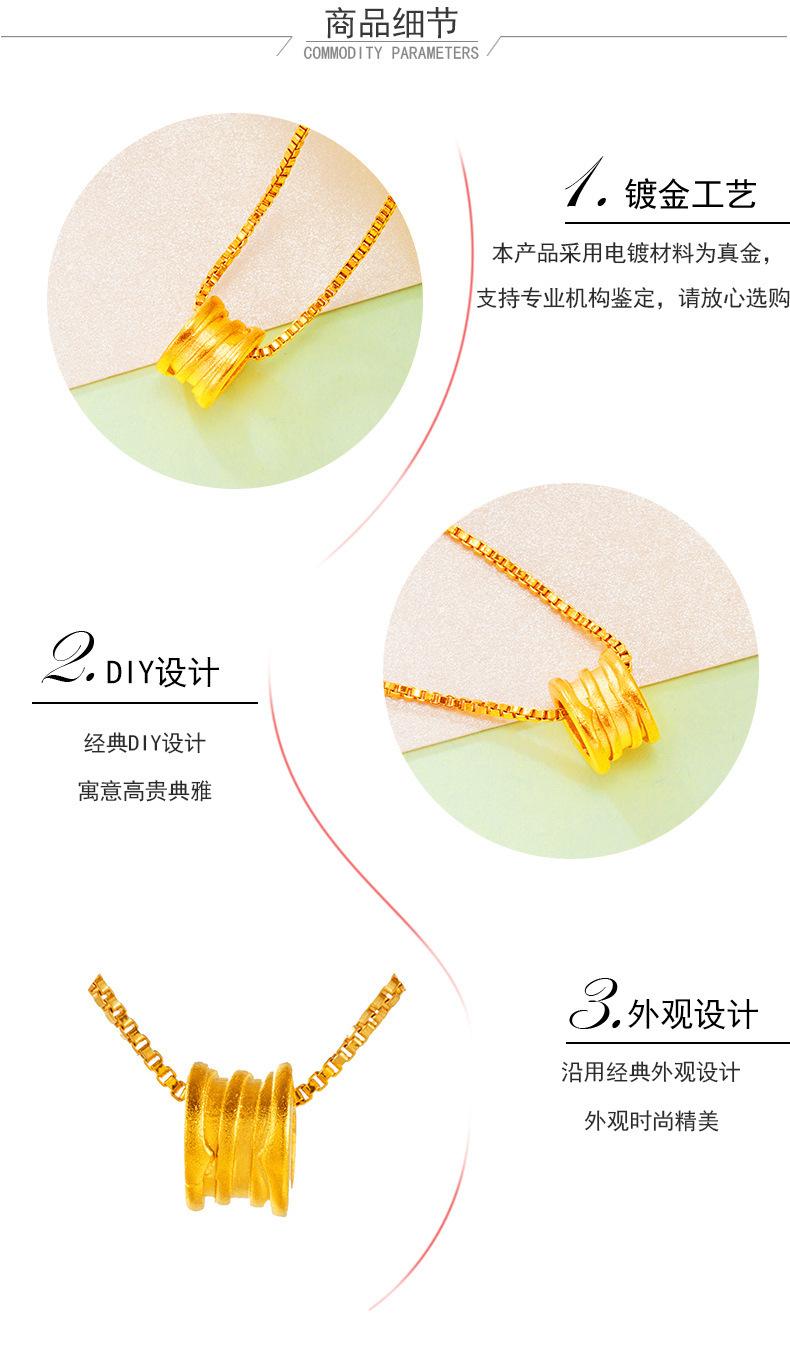 商品细节
COMMODITY PARAMETERS

1. 镀金工艺

本产品采用电镀材料为真金，

支持专业机构鉴定，请放心选购

2. DIY设计

经典DIY设计

寓意高贵典雅

3. 外观设计

沿用经典外观设计

外观时尚精美