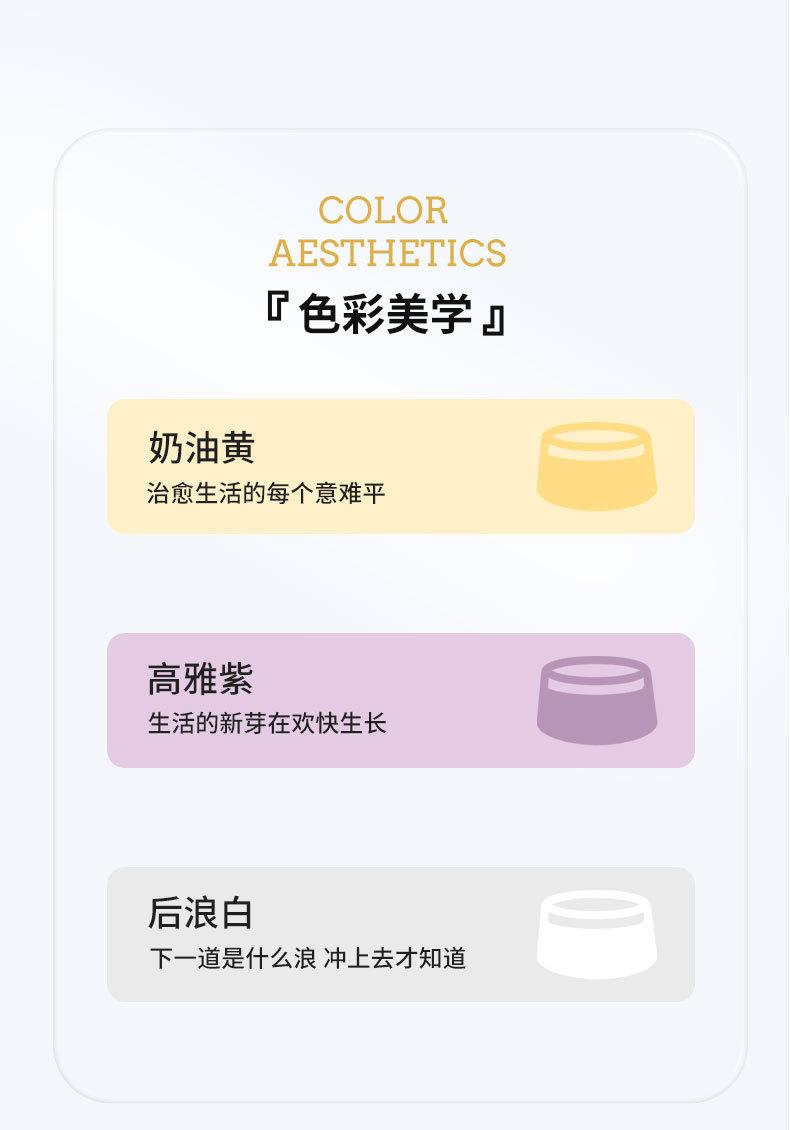 COLOR
AESTHETICS
『色彩美学』

奶油黄
治愈生活的每个意难平

高雅紫
生活的新芽在欢快生长

后浪白
下一道是什么浪 冲上去才知道