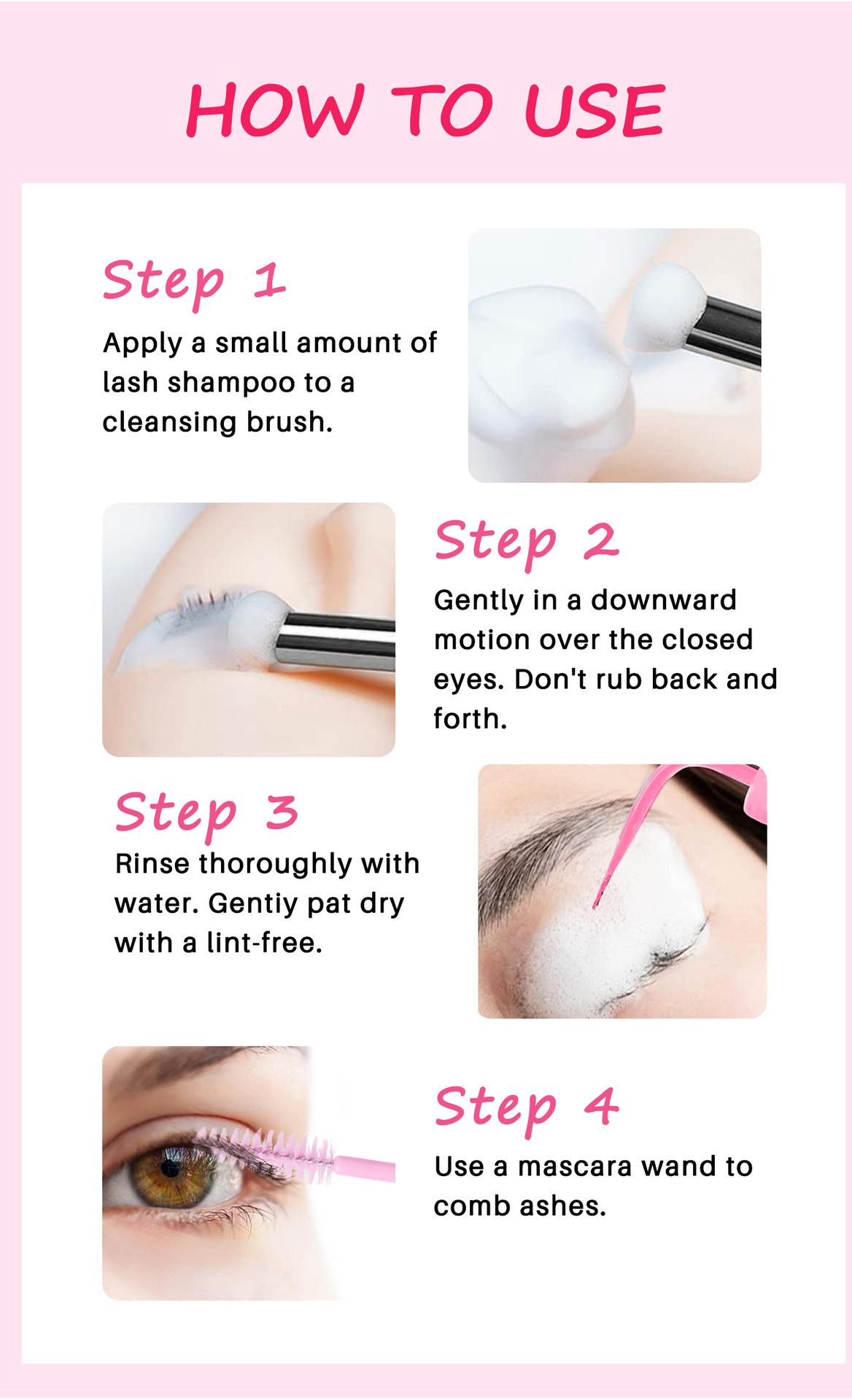 HOW TO USE

Step 1

Apply a small amount of lash shampoo to a cleansing brush.

Step 2

Gently in a downward motion over the closed eyes. Don't rub back and forth.

Step 3

Rinse thoroughly with water. Gentiy pat dry with a lint-free.

Step 4

Use a mascara wand to comb ashes.