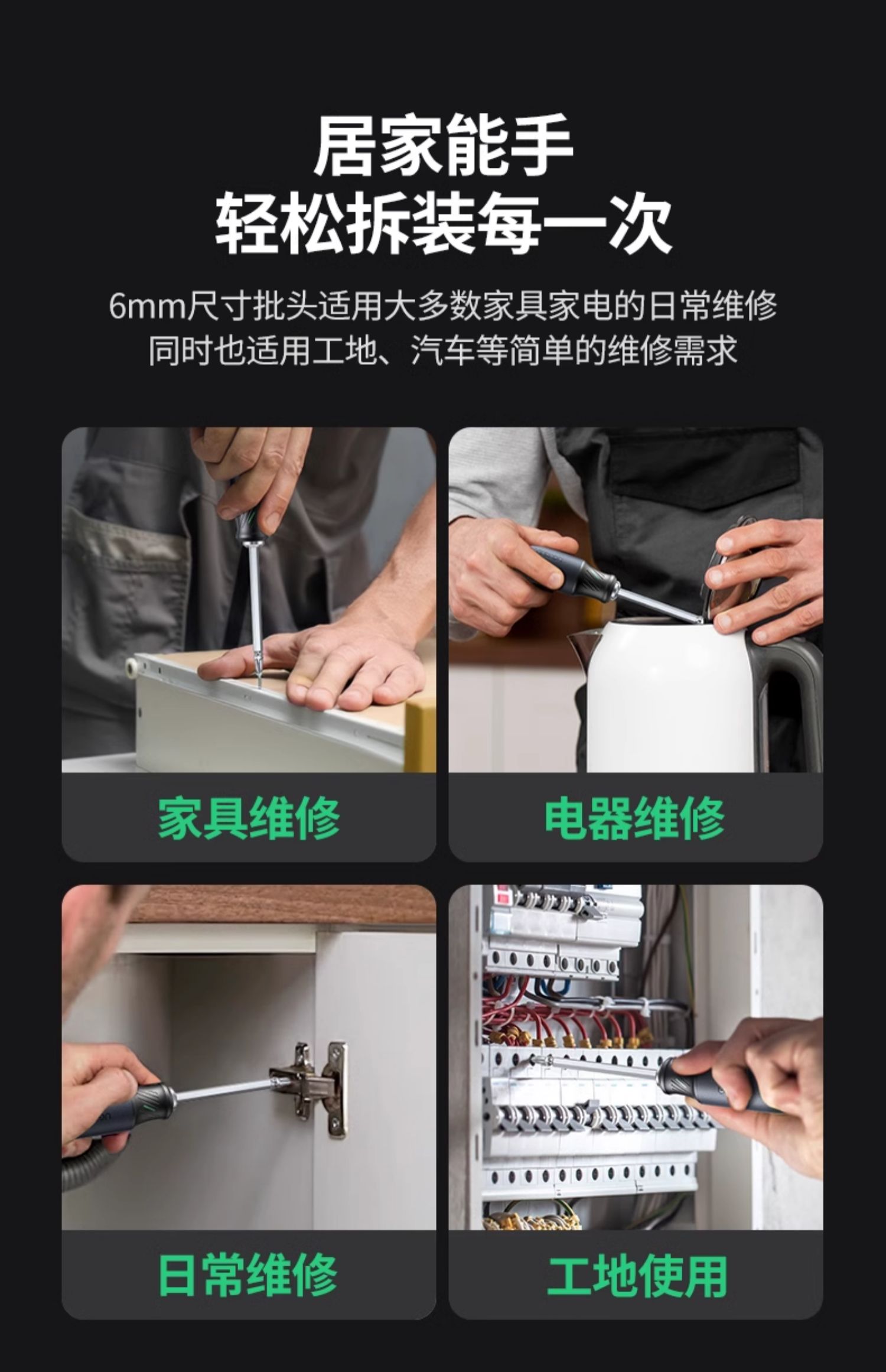 居家能手
轻松拆装每一次

6mm尺寸批头适用大多数家具家电的日常维修
同时也适用工地、汽车等简单的维修需求

家具维修

电器维修

日常维修

工地使用