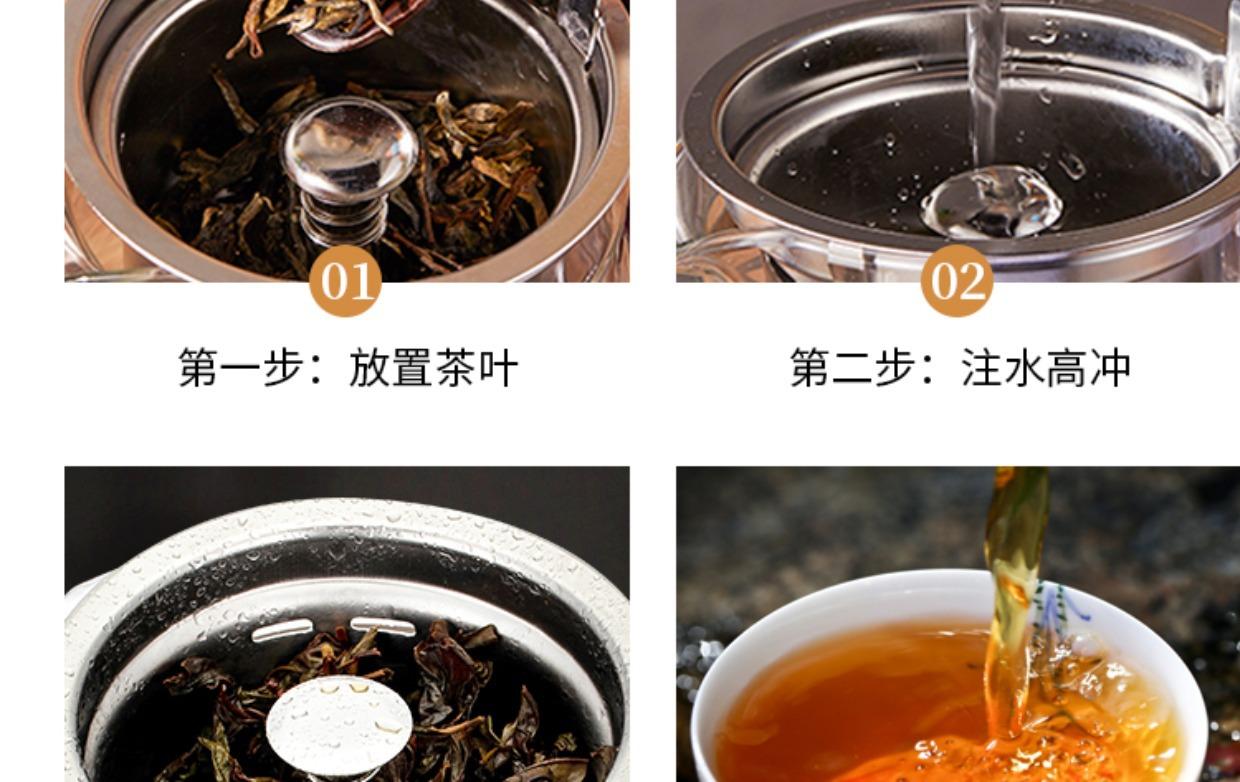 01

第一步：放置茶叶

02

第二步：注水高冲