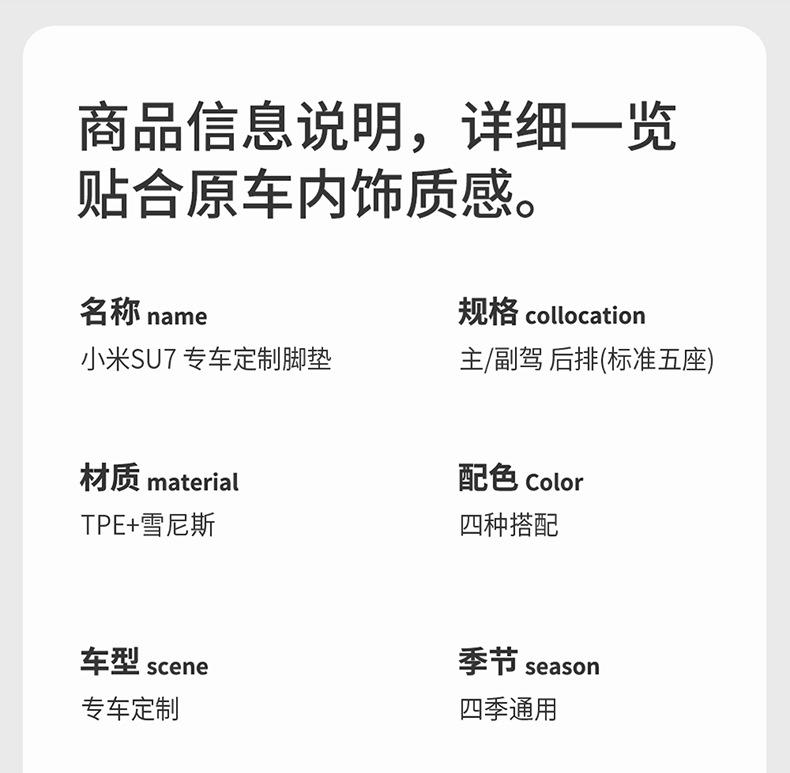 商品信息说明，详细一览
贴合原车内饰质感。

名称 name
小米SU7 专车定制脚垫

材质 material
TPE+雪尼斯

车型 scene
专车定制

规格 collocation
主/副驾 后排(标准五座)

配色 Color
四种搭配

季节 season
四季通用