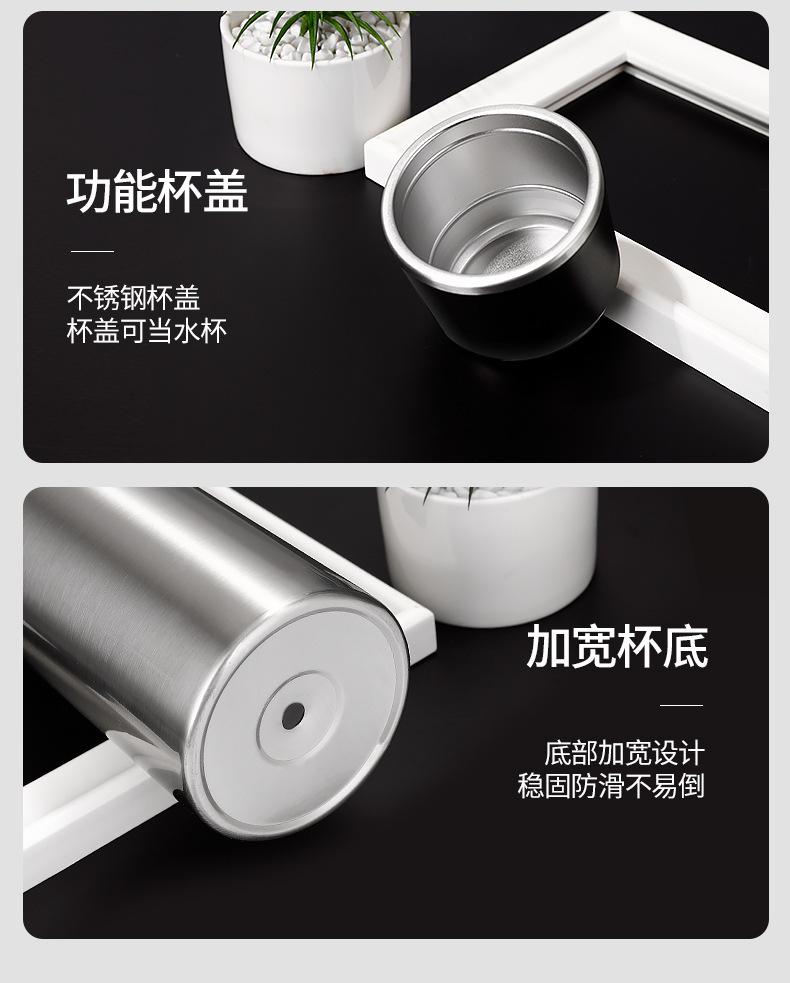 功能杯盖

不锈钢杯盖
杯盖可当水杯

加宽杯底

底部加宽设计
稳固防滑不易倒