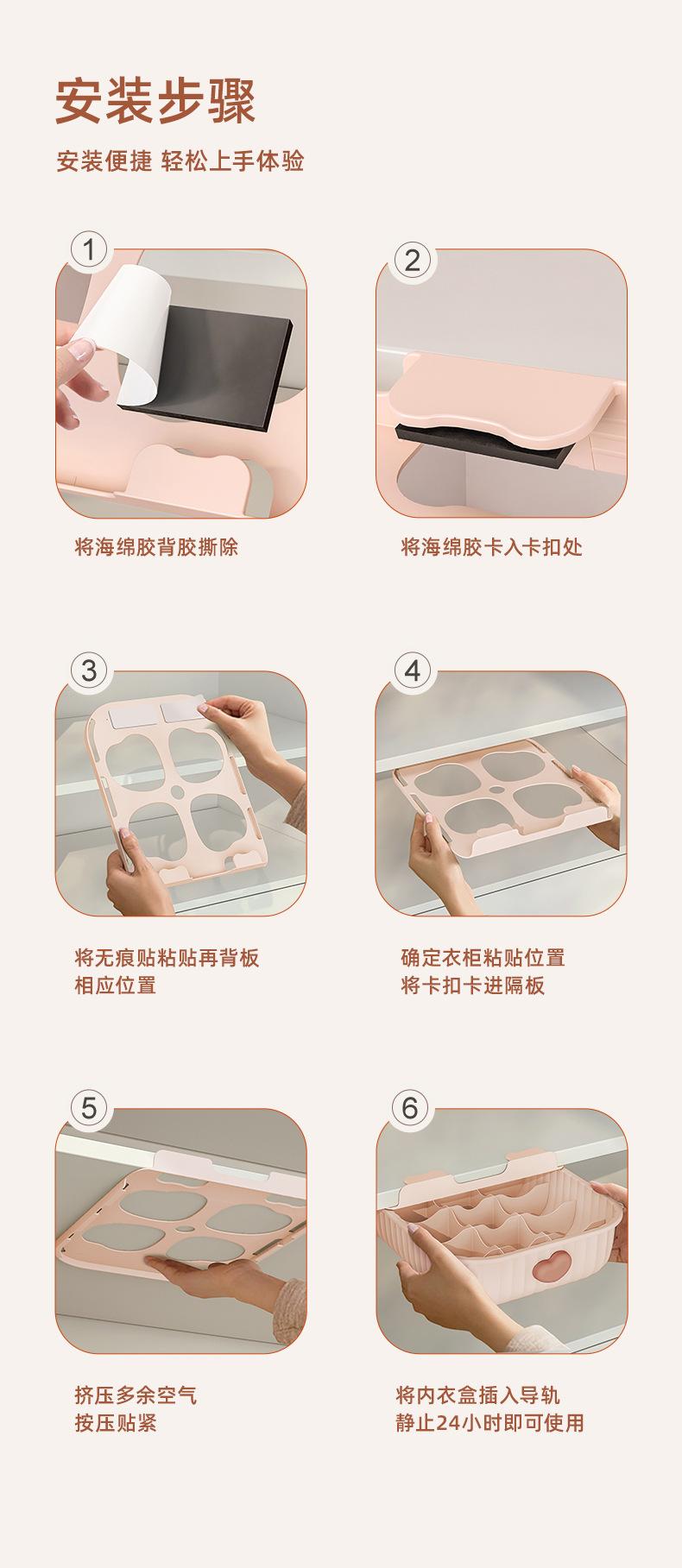 安装步骤

安装便捷 轻松上手体验

①

将海绵胶背胶撕除

②

将海绵胶卡入卡扣处

③

将无痕贴粘贴再背板
相应位置

④

确定衣柜粘贴位置
将卡扣卡进隔板

⑤

挤压多余空气
按压贴紧

⑥

将内衣盒插入导轨
静止24小时即可使用