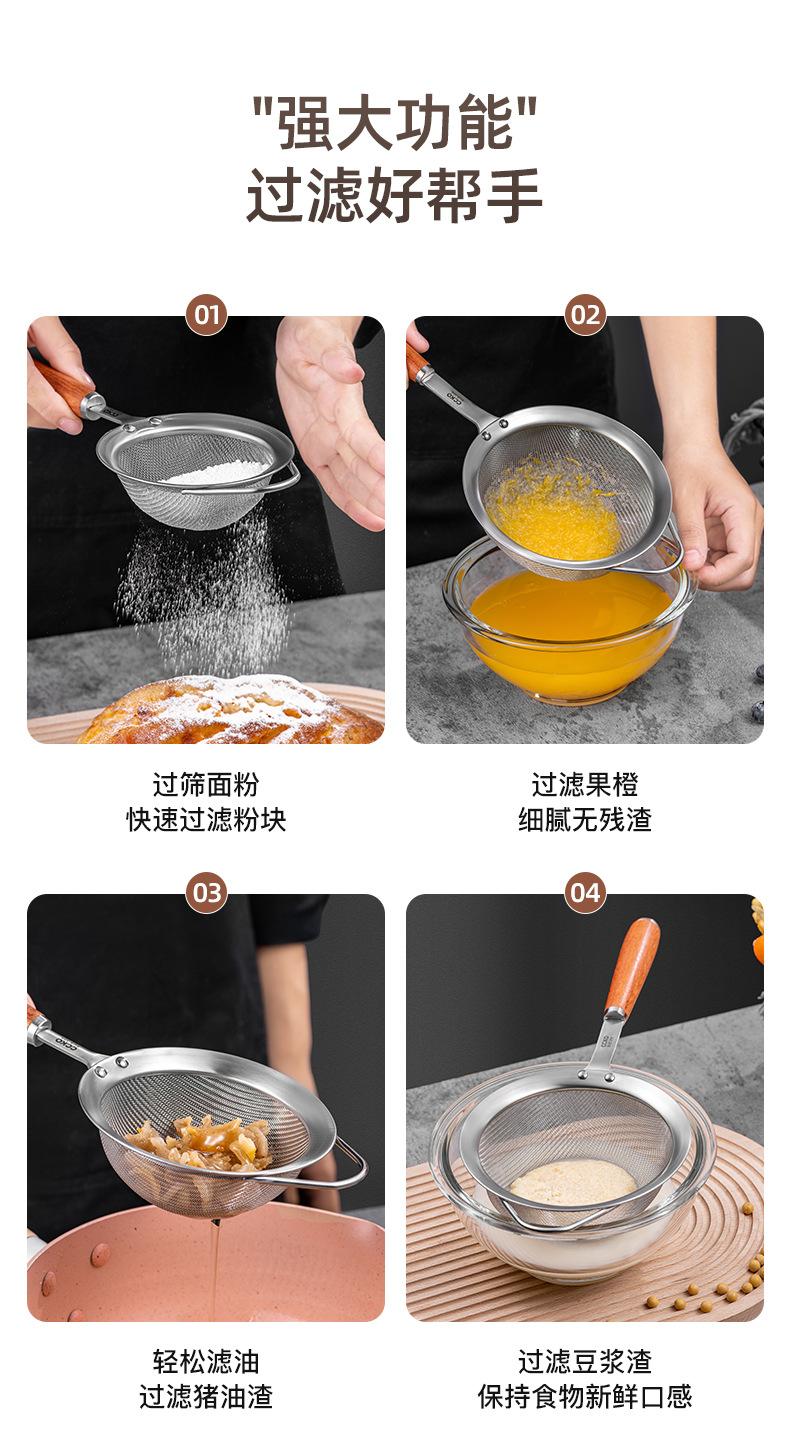 "强大功能"
过滤好帮手

01

过筛面粉
快速过滤粉块

02

过滤果橙
细腻无残渣

03

轻松滤油
过滤猪油渣

04

过滤豆浆渣
保持食物新鲜口感