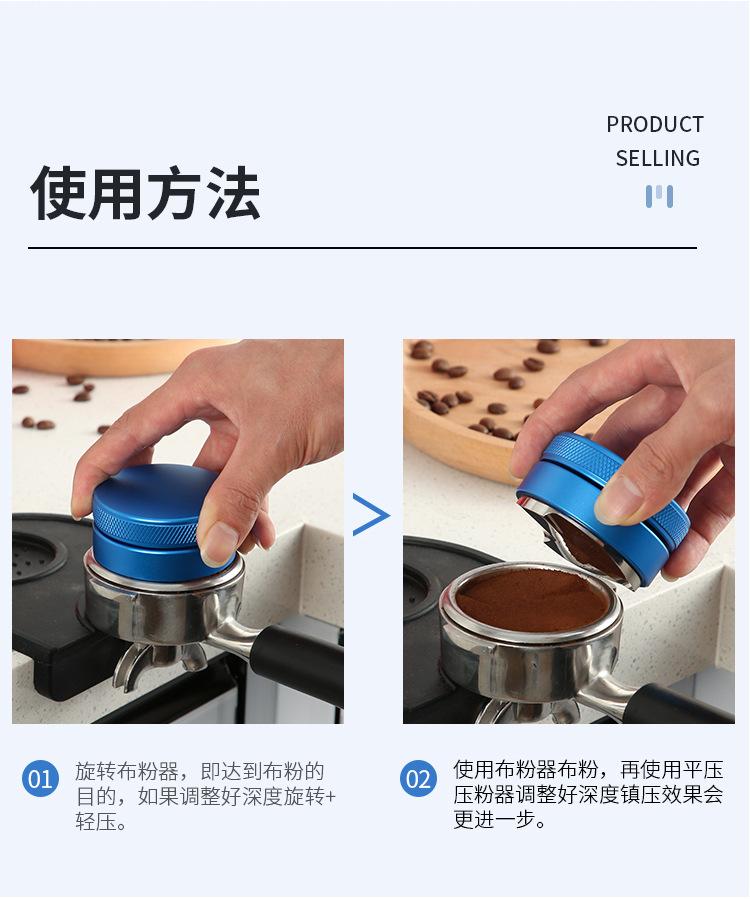 使用方法

PRODUCT
SELLING

01 旋转布粉器，即达到布粉的目的，如果调整好深度旋转+轻压。

02 使用布粉器布粉，再使用平压压粉器调整好深度镇压效果会更进一步。