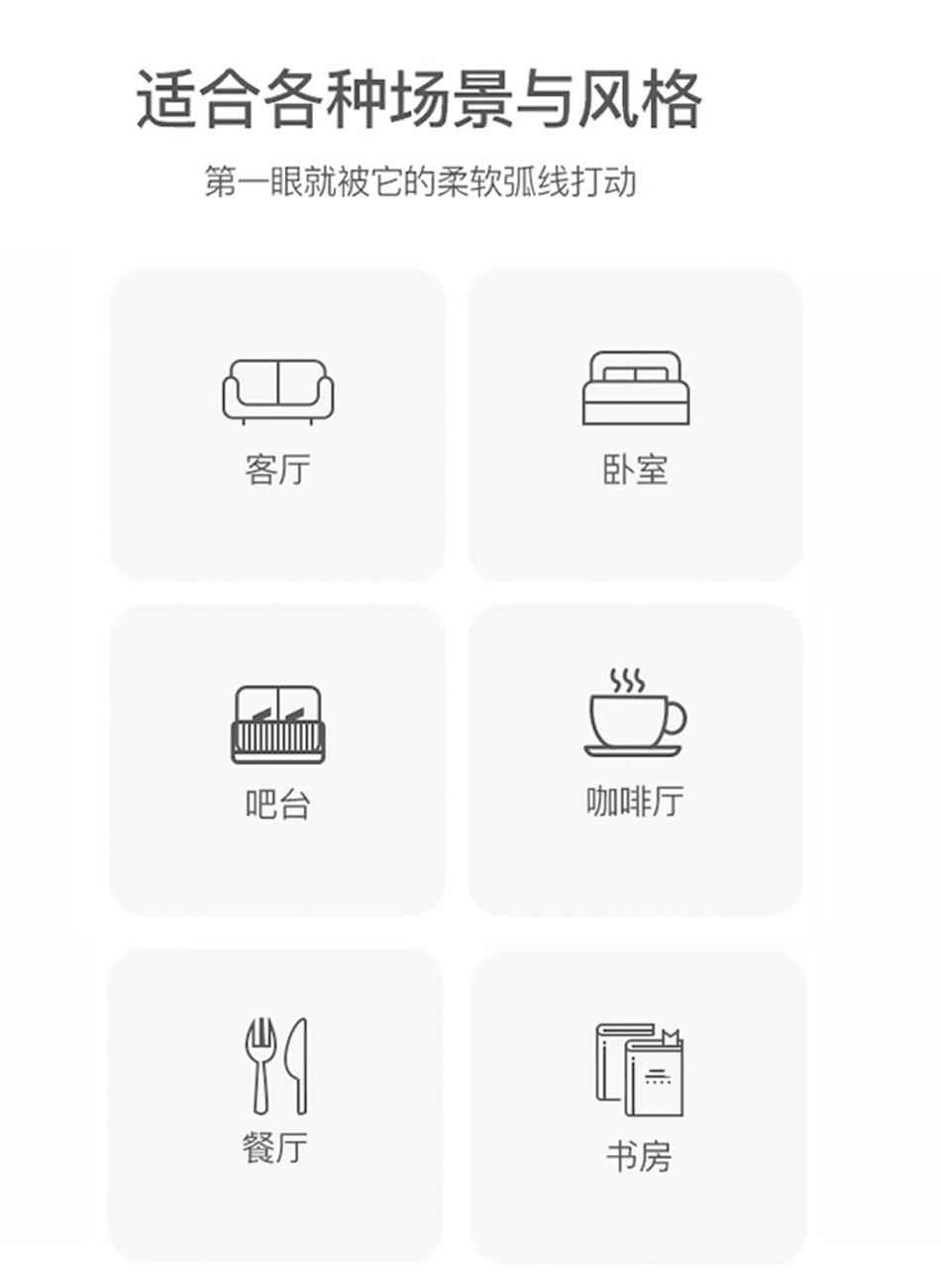 适合各种场景与风格

第一眼就被它的柔软弧线打动

客厅

卧室

吧台

咖啡厅

餐厅

书房