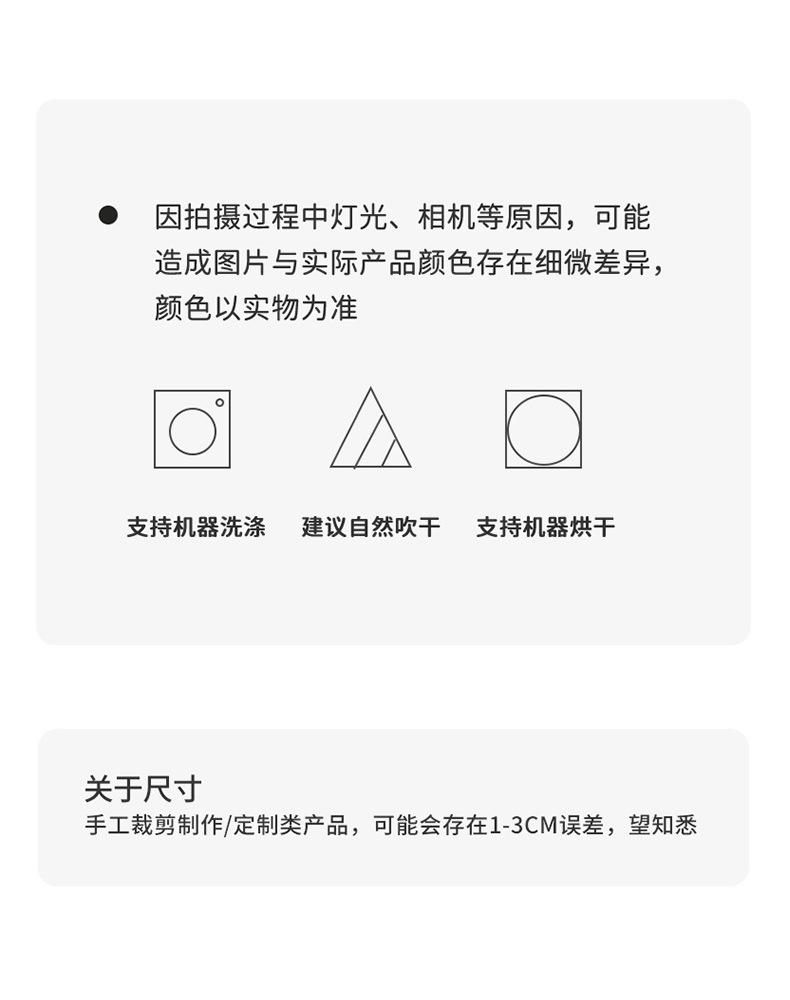 • 因拍摄过程中灯光、相机等原因，可能造成图片与实际产品颜色存在细微差异，颜色以实物为准

支持机器洗涤 建议自然吹干 支持机器烘干

关于尺寸
手工裁剪制作/定制类产品，可能会存在1-3CM误差，望知悉