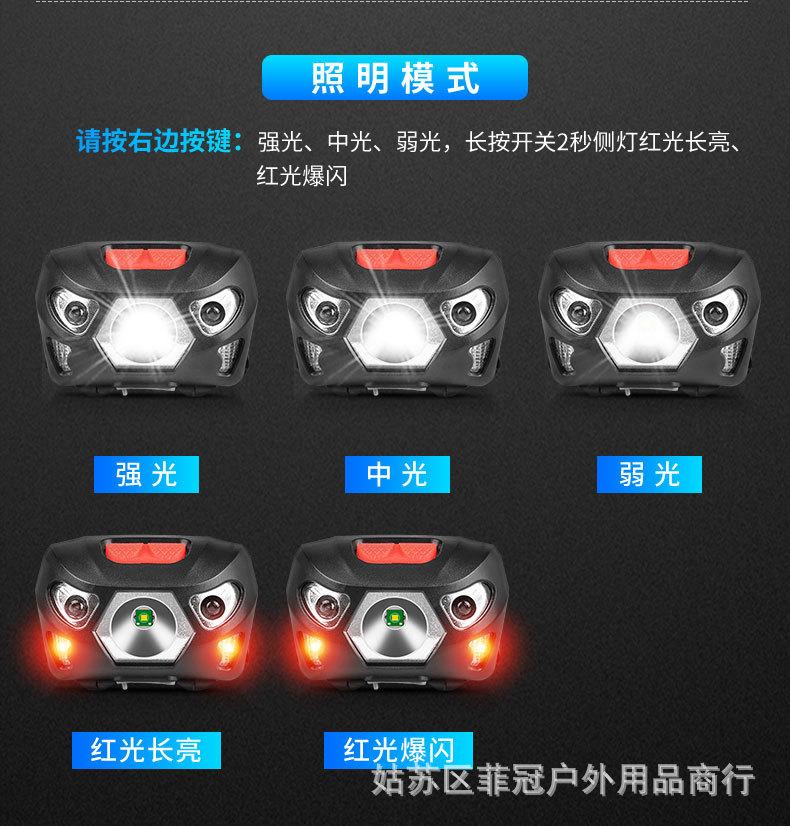 照明模式

请按右边按键：强光、中光、弱光，长按开关2秒侧灯红光长亮、红光爆闪

强光

中光

弱光

红光长亮

红光爆闪

姑苏区菲冠户外用品商行