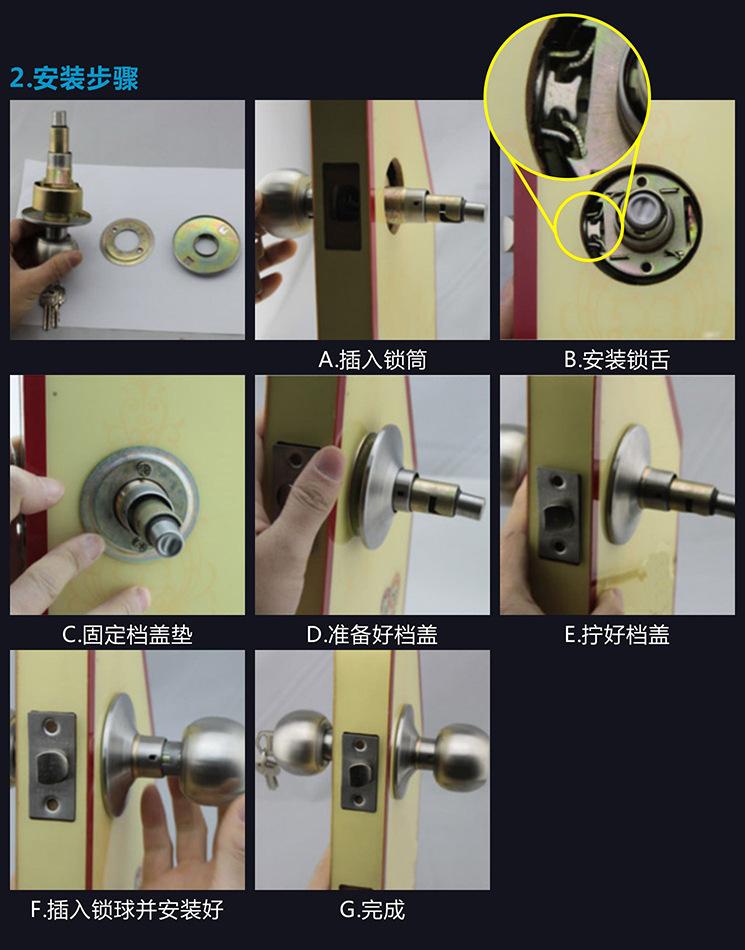 2.安装步骤

A.插入锁筒

B.安装锁舌

C.固定档盖垫

D.准备好档盖

E.拧好档盖

F.插入锁球并安装好

G.完成