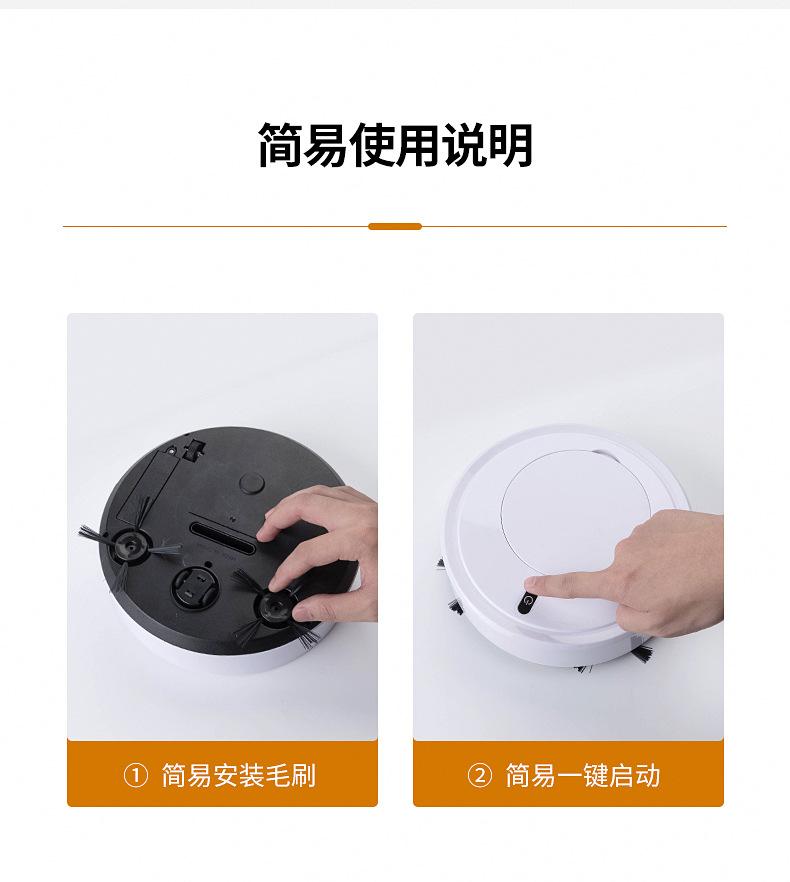 简易使用说明

① 简易安装毛刷

② 简易一键启动