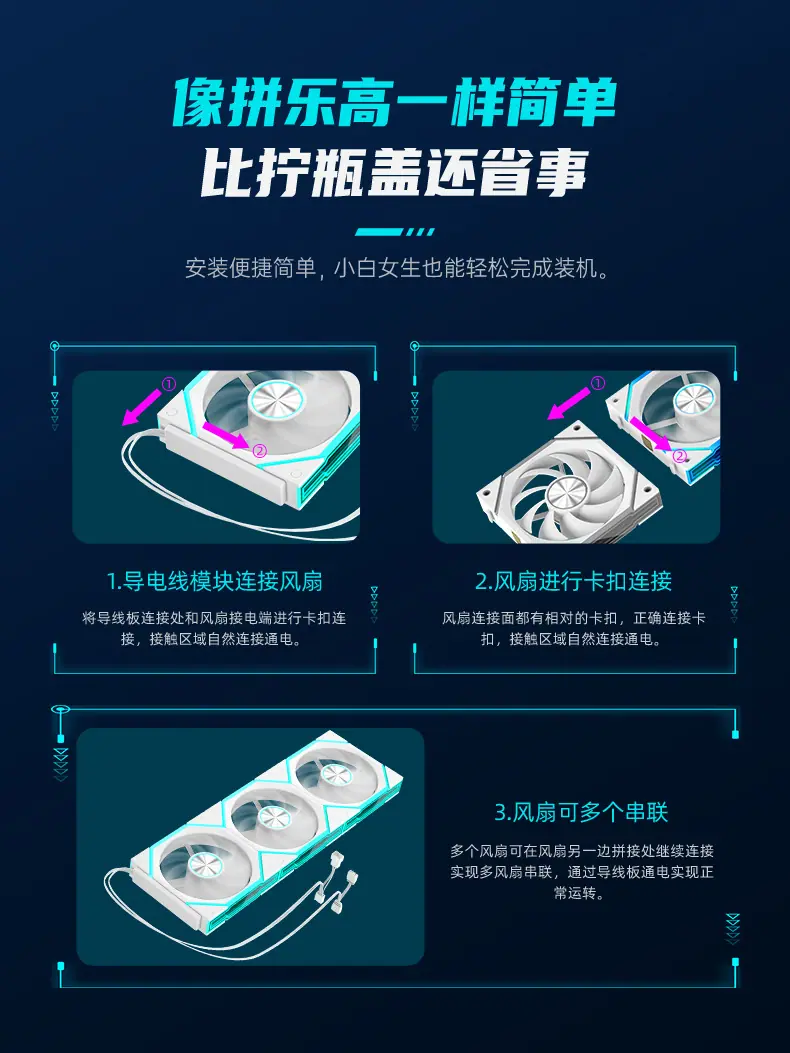 像拼乐高一样简单
比拧瓶盖还省事

安装便捷简单，小白女生也能轻松完成装机。

①
②

1.导电线模块连接风扇

将导线板连接处和风扇接电端进行卡扣连接，接触区域自然连接通电。

①
②

2.风扇进行卡扣连接

风扇连接面都有相对的卡扣，正确连接卡扣，接触区域自然连接通电。

3.风扇可多个串联

多个风扇可在风扇另一边拼接处继续连接实现多风扇串联，通过导线板通电实现正常运转。