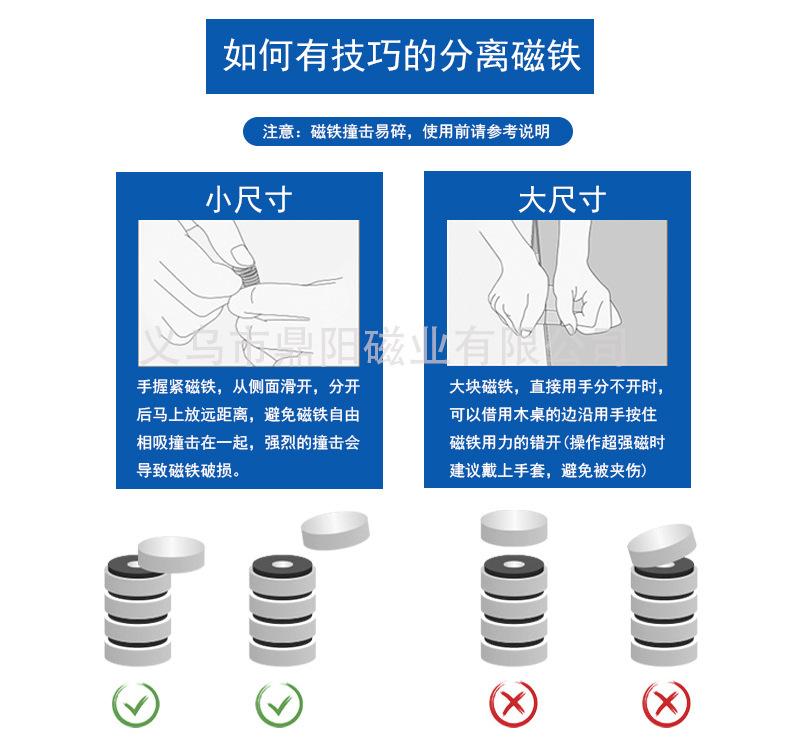 如何有技巧的分离磁铁

注意：磁铁撞击易碎，使用前请参考说明

小尺寸

手握紧磁铁，从侧面滑开，分开后马上放远距离，避免磁铁自由相吸撞击在一起，强烈的撞击会导致磁铁破损。

大尺寸

大块磁铁，直接用手分不开时，可以借用木桌的边沿用手按住磁铁用力的错开(操作超强磁时建议戴上手套，避免被夹伤)

义乌市鼎阳磁业有限公司