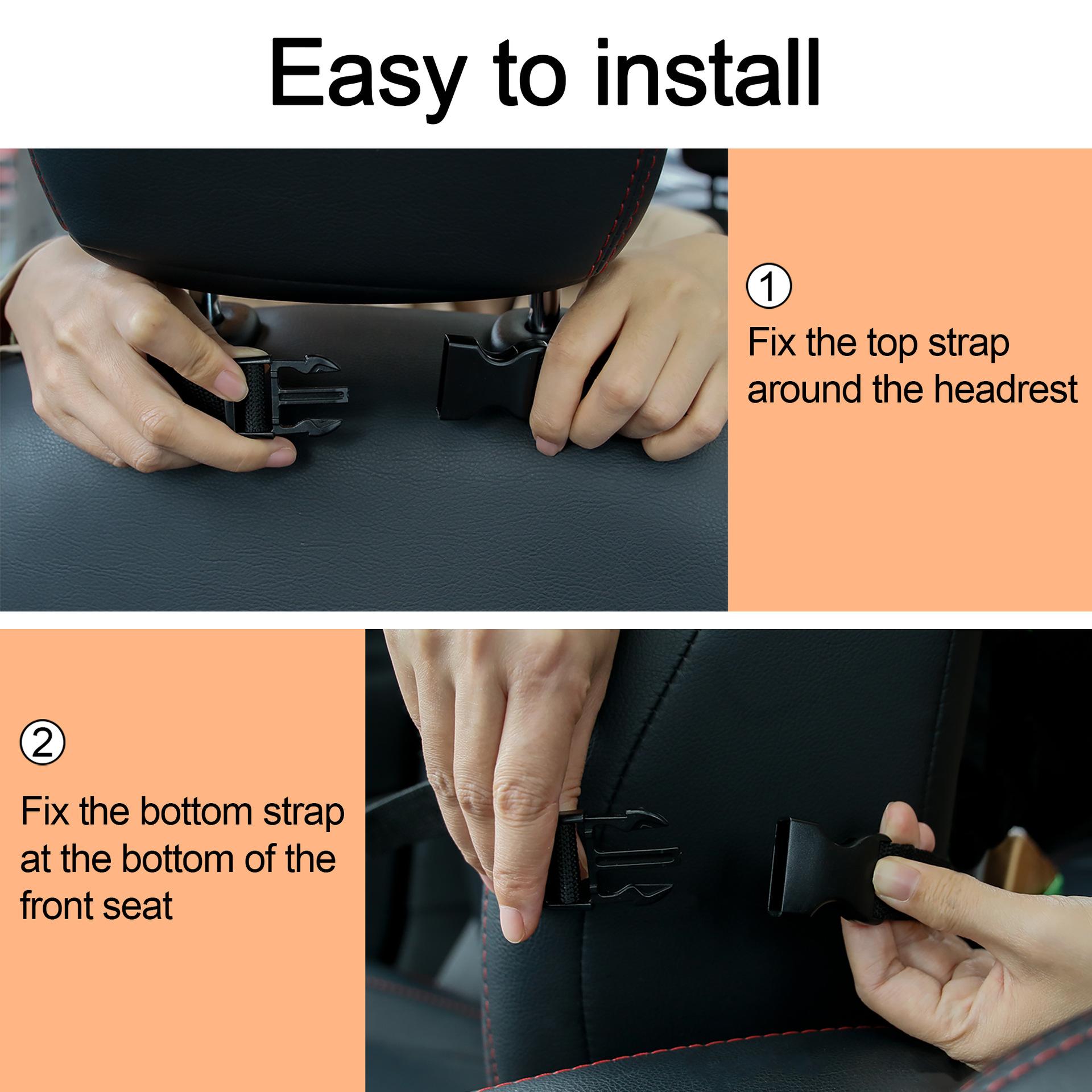 Easy to install

①

Fix the top strap around the headrest

②

Fix the bottom strap at the bottom of the front seat