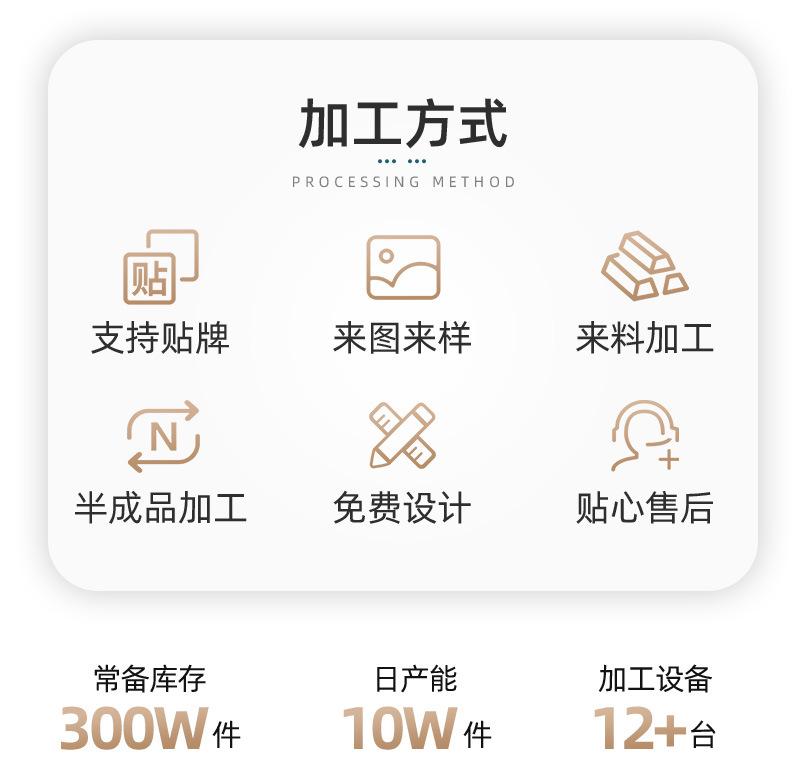 加工方式
PROCESSING METHOD

贴

支持贴牌

来图来样

来料加工

N

半成品加工

免费设计

贴心售后

常备库存
300W件

日产能
10W件

加工设备
12+台