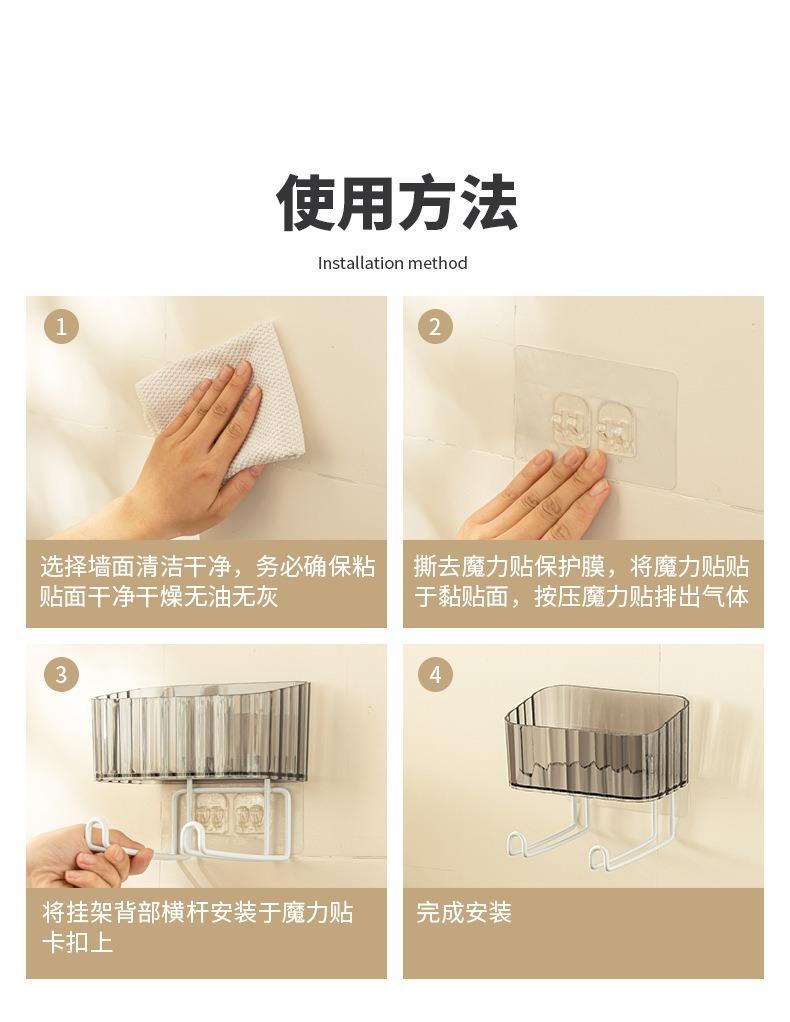 使用方法

Installation method

1

选择墙面清洁干净，务必确保粘贴面干净干燥无油无灰

2

撕去魔力贴保护膜，将魔力贴贴于黏贴面，按压魔力贴排出气体

3

将挂架背部横杆安装于魔力贴卡扣上

4

完成安装