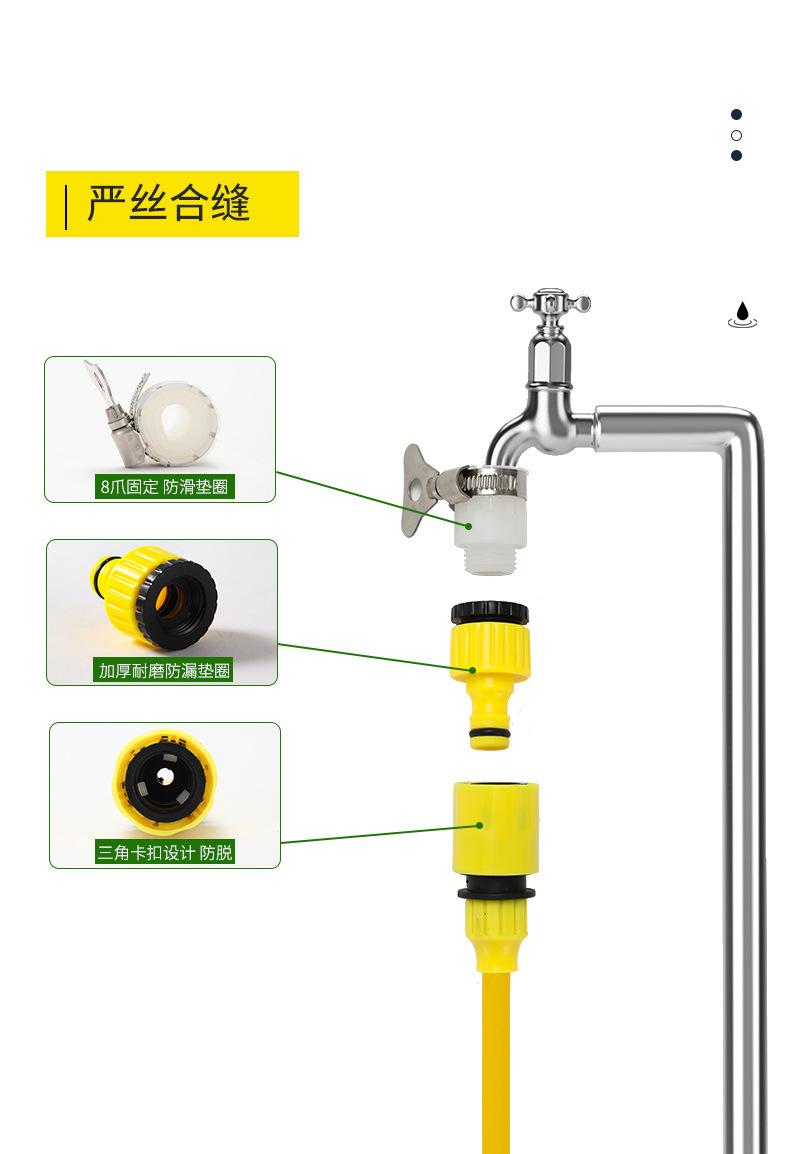 严丝合缝

8爪固定 防滑垫圈

加厚耐磨防漏垫圈

三角卡扣设计 防脱