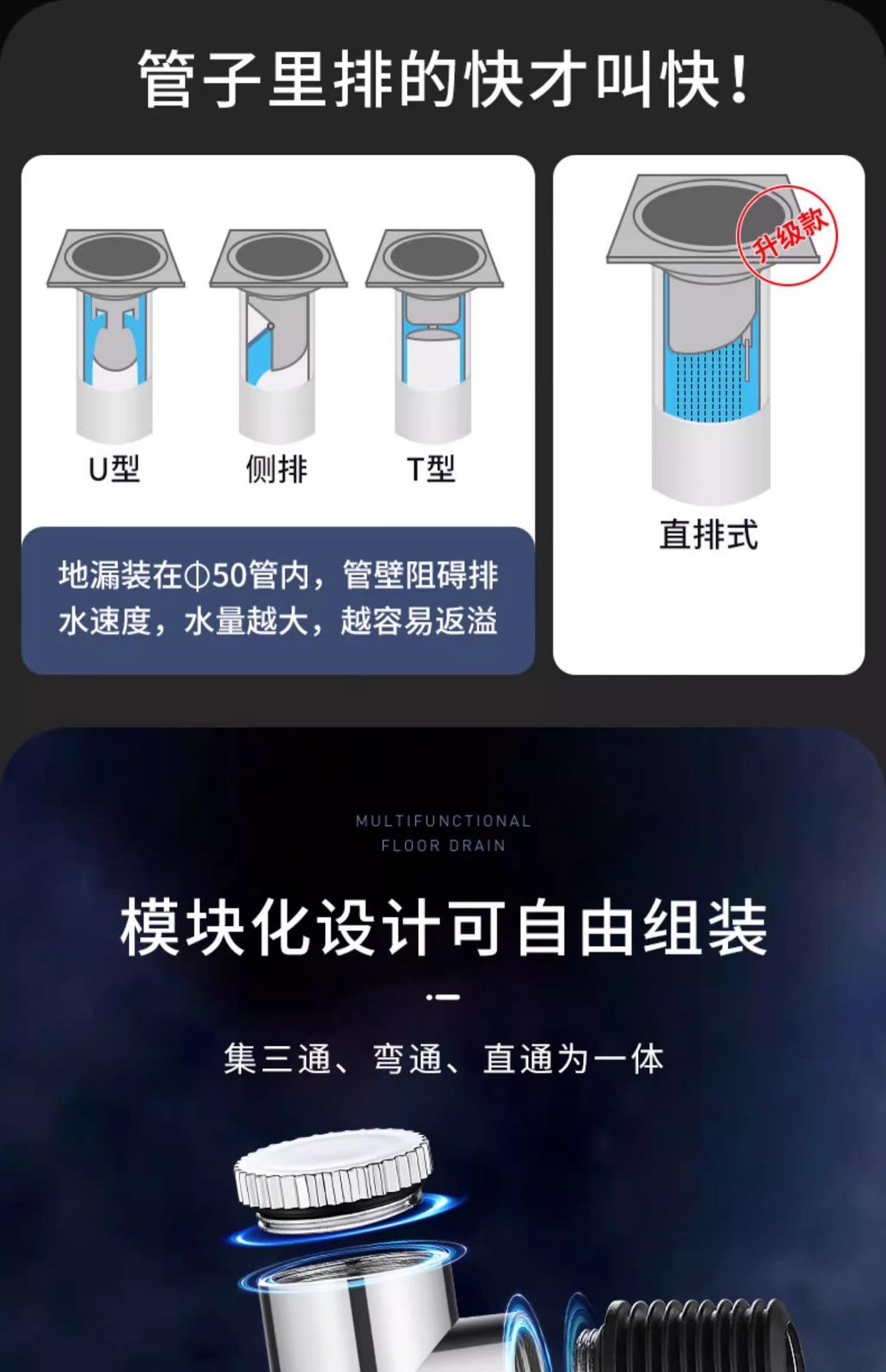 管子里排的快才叫快!

U型

侧排

T型

地漏装在Φ50管内，管壁阻碍排水速度，水量越大，越容易返溢

升级款

直排式

MULTIFUNCTIONAL FLOOR DRAIN

模块化设计可自由组装

集三通、弯通、直通为一体