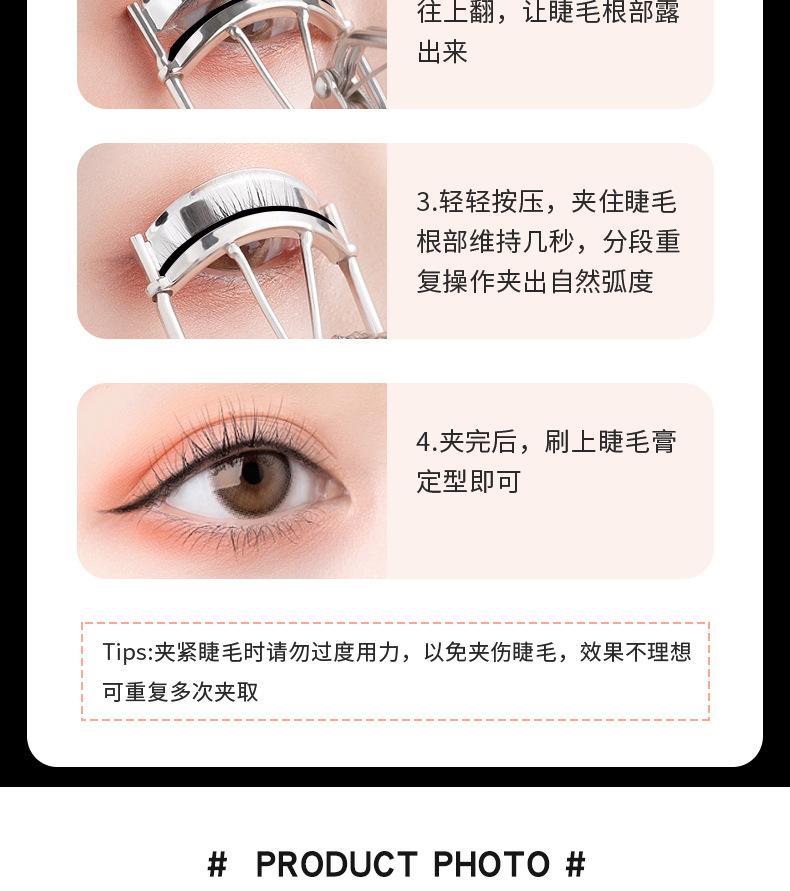 往上翻，让睫毛根部露出来

3.轻轻按压，夹住睫毛根部维持几秒，分段重复操作夹出自然弧度

4.夹完后，刷上睫毛膏定型即可

Tips:夹紧睫毛时请勿过度用力，以免夹伤睫毛，效果不理想可重复多次夹取

# PRODUCT PHOTO #