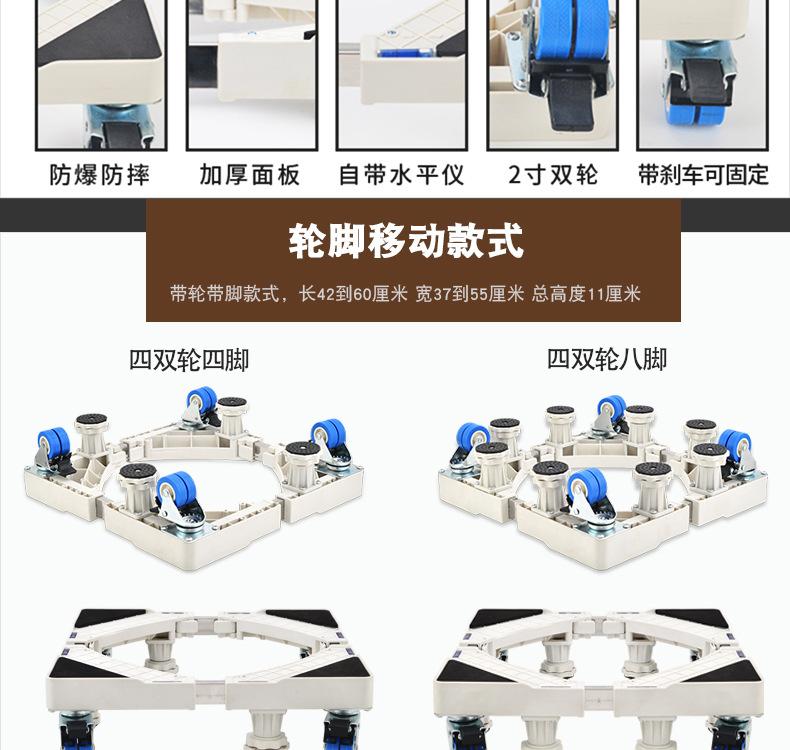 防爆防摔

加厚面板

自带水平仪

2寸双轮

带刹车可固定

轮脚移动款式

带轮带脚款式，长42到60厘米 宽37到55厘米 总高度11厘米

四双轮四脚

四双轮八脚