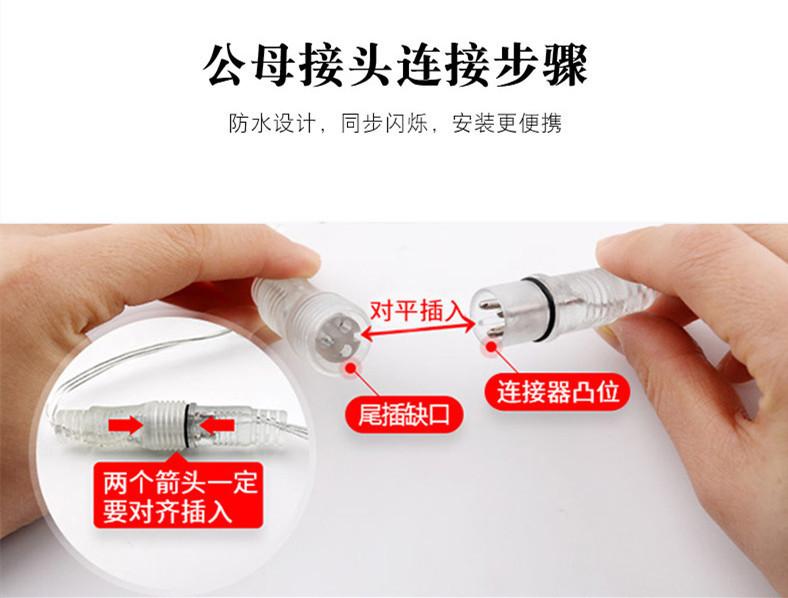 公母接头连接步骤

防水设计，同步闪烁，安装更便携

对平插入

尾插缺口

连接器凸位

两个箭头一定要对齐插入