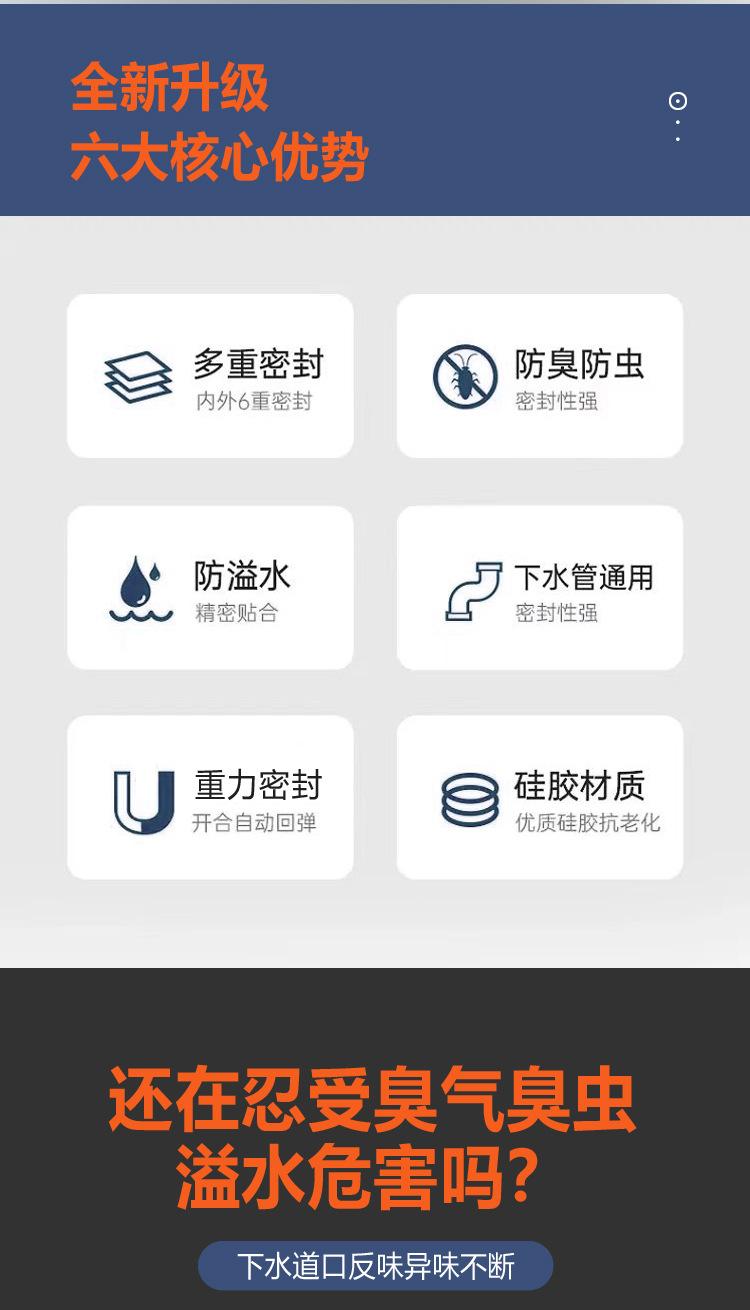 全新升级
六大核心优势

多重密封
内外6重密封

防臭防虫
密封性强

防溢水
精密贴合

下水管通用
密封性强

重力密封
开合自动回弹

硅胶材质
优质硅胶抗老化

还在忍受臭气臭虫
溢水危害吗?

下水道口反味异味不断